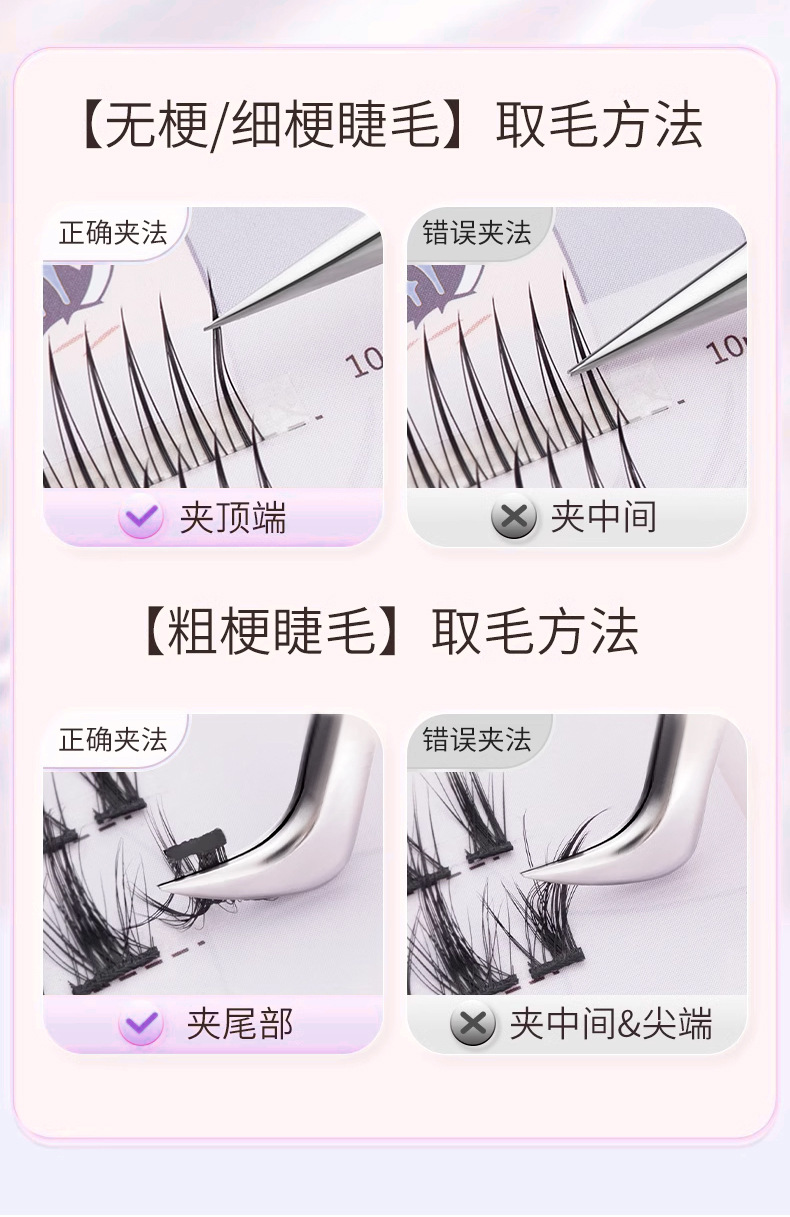 【无梗/细梗睫毛】取毛方法

正确夹法

10

夹顶端

错误夹法

10

夹中间

【粗梗睫毛】取毛方法

正确夹法

夹尾部

错误夹法

夹中间&尖端