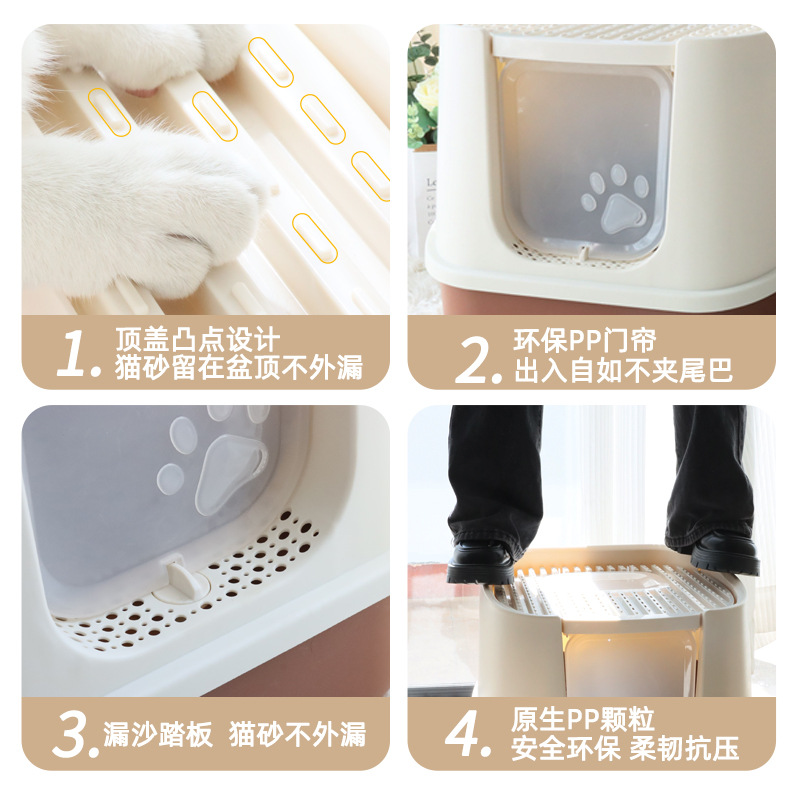 1. 顶盖凸点设计
猫砂留在盆顶不外漏

2. 环保PP门帘
出入自如不夹尾巴

3. 漏沙踏板 猫砂不外漏

4. 原生PP颗粒
安全环保 柔韧抗压