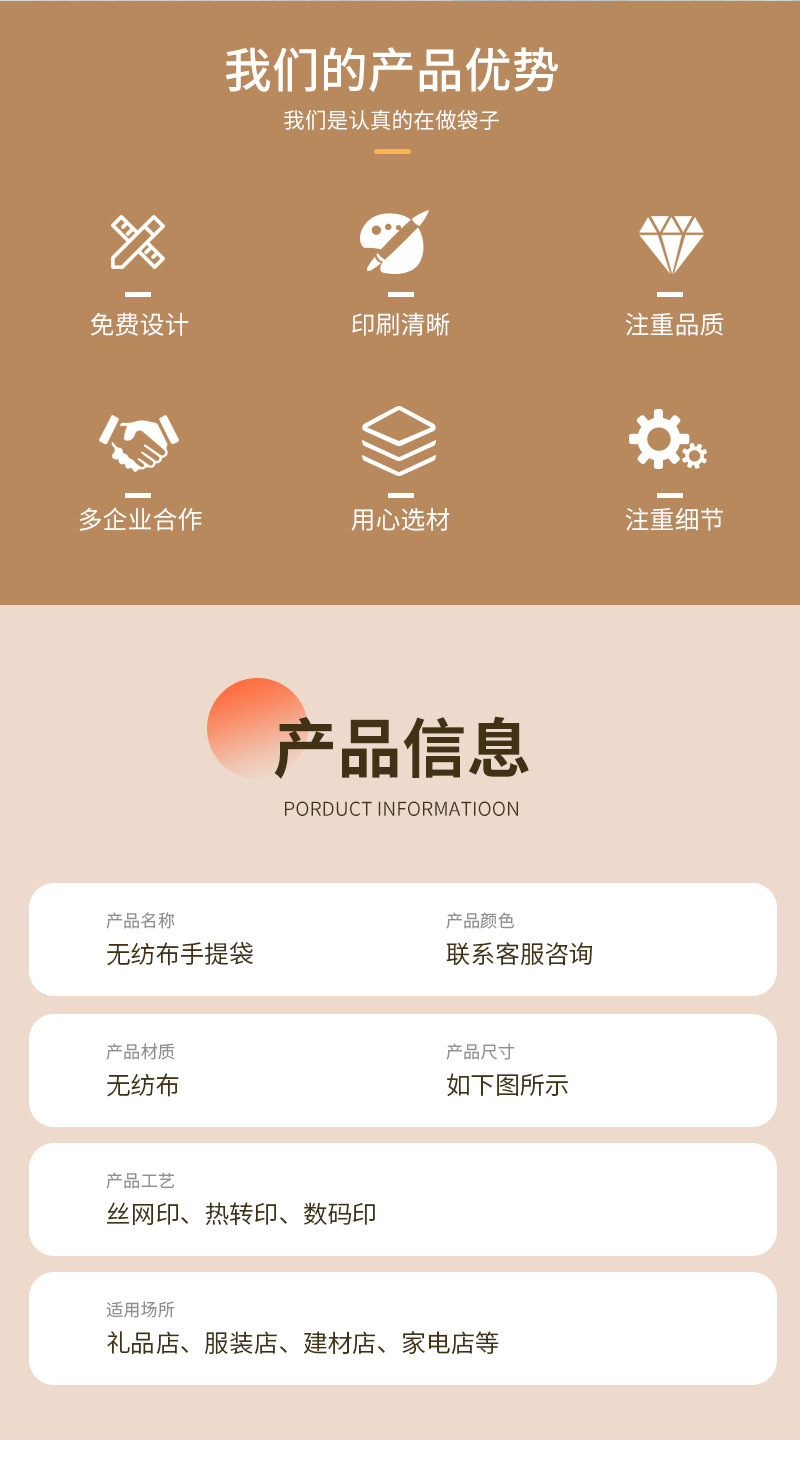 我们的产品优势

我们是认真的在做袋子

免费设计

印刷清晰

注重品质

多企业合作

用心选材

注重细节

产品信息

PORDUCT INFORMATIOON

产品名称
无纺布手提袋

产品颜色
联系客服咨询

产品材质
无纺布

产品尺寸
如下图所示

产品工艺
丝网印、热转印、数码印

适用场所
礼品店、服装店、建材店、家电店等