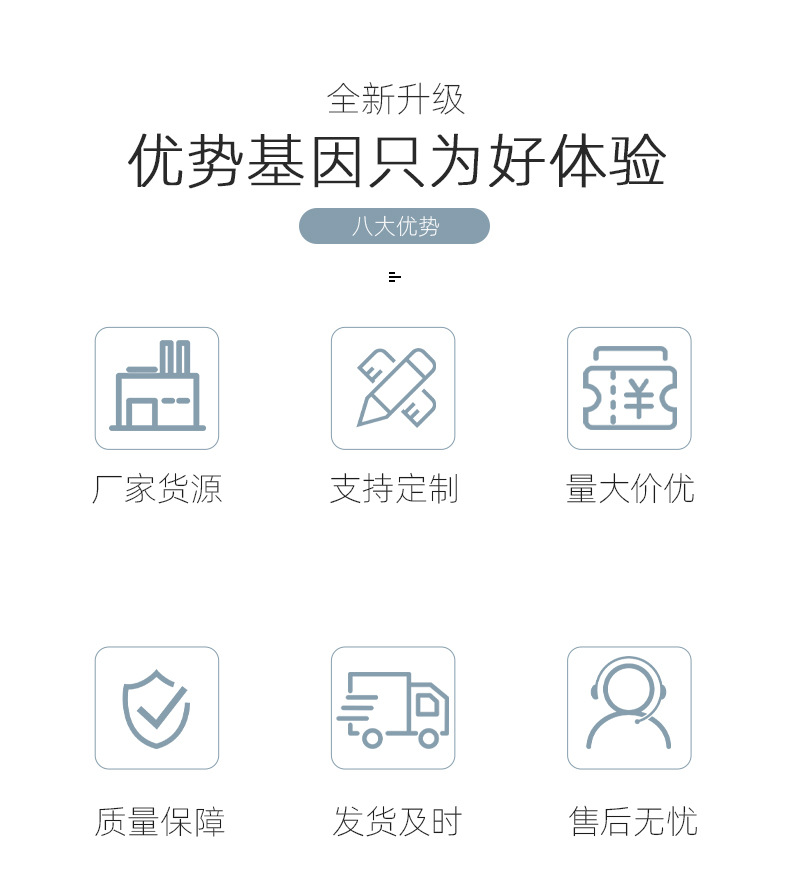 全新升级

优势基因只为好体验

八大优势

厂家货源

支持定制

量大价优

质量保障

发货及时

售后无忧