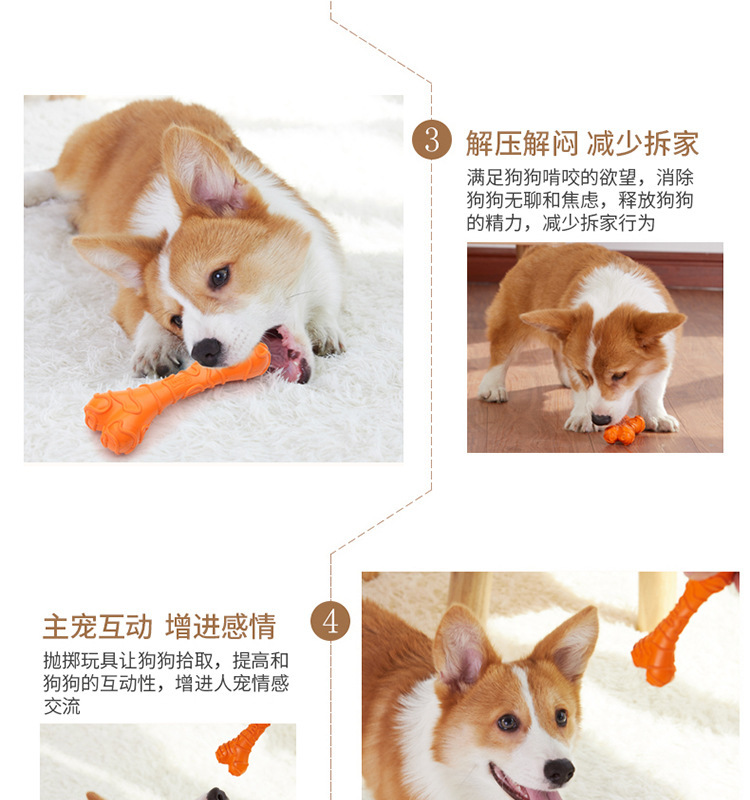 3 解压解闷 减少拆家

满足狗狗啃咬的欲望，消除狗狗无聊和焦虑，释放狗狗的精力，减少拆家行为

主宠互动 增进感情

4

抛掷玩具让狗狗拾取，提高和狗狗的互动性，增进人宠情感交流