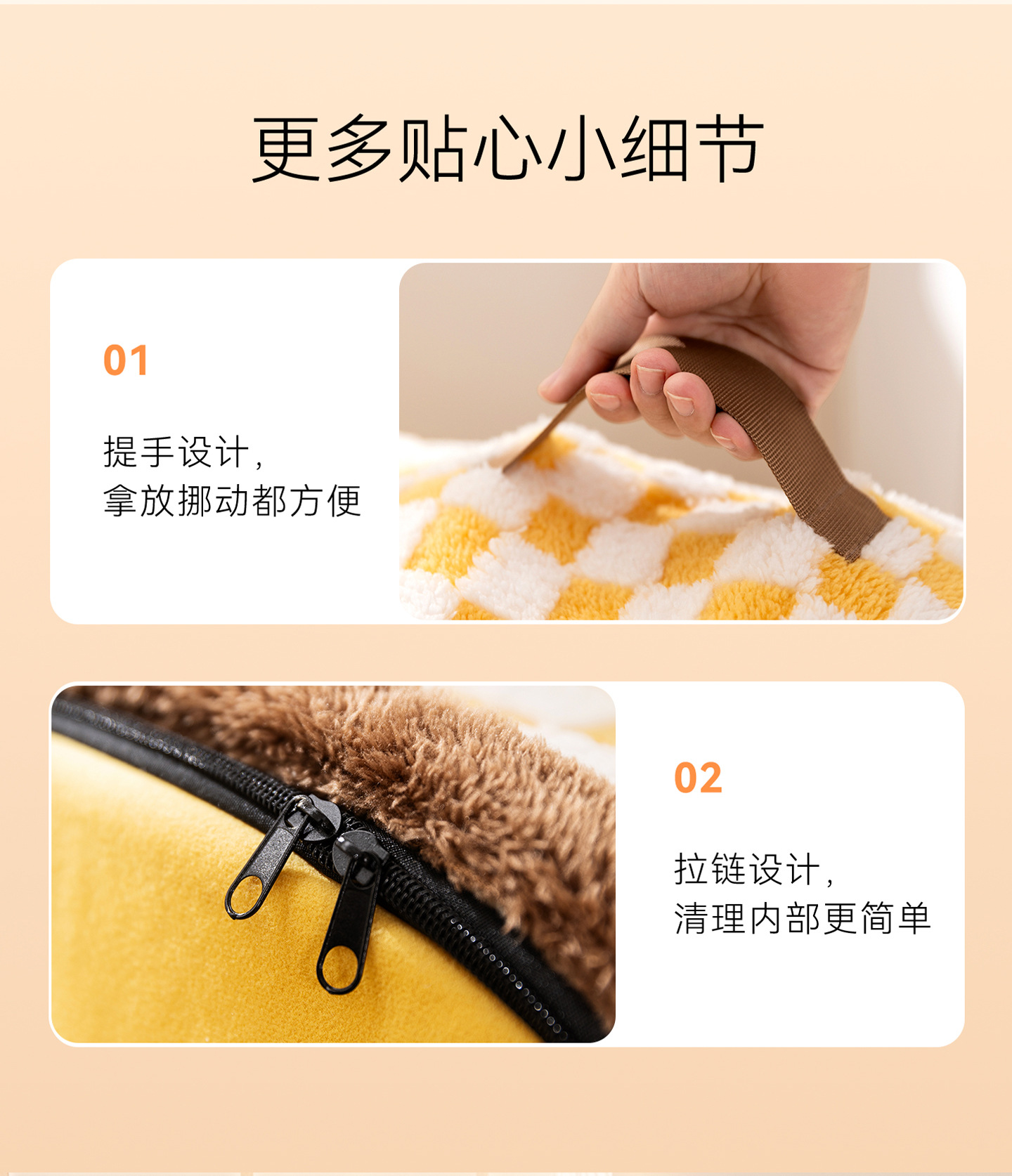 更多贴心小细节

01

提手设计，
拿放挪动都方便

02

拉链设计，
清理内部更简单