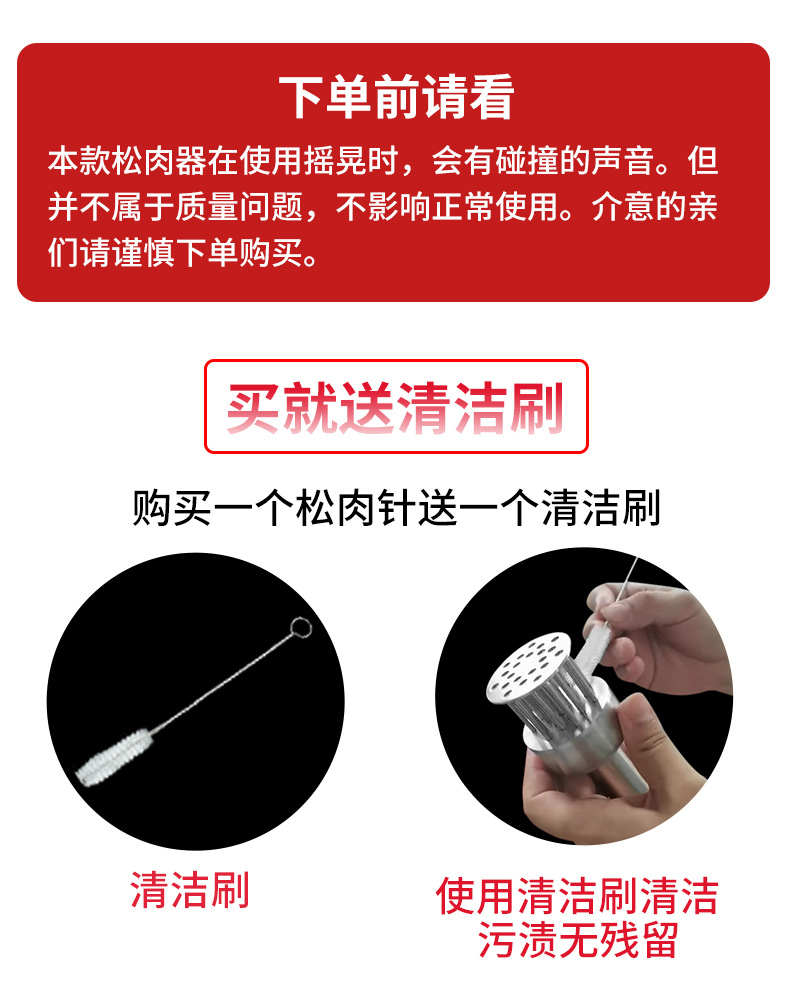 下单前请看

本款松肉器在使用摇晃时，会有碰撞的声音。但并不属于质量问题，不影响正常使用。介意的亲们请谨慎下单购买。

买就送清洁刷

购买一个松肉针送一个清洁刷

清洁刷

使用清洁刷清洁
污渍无残留