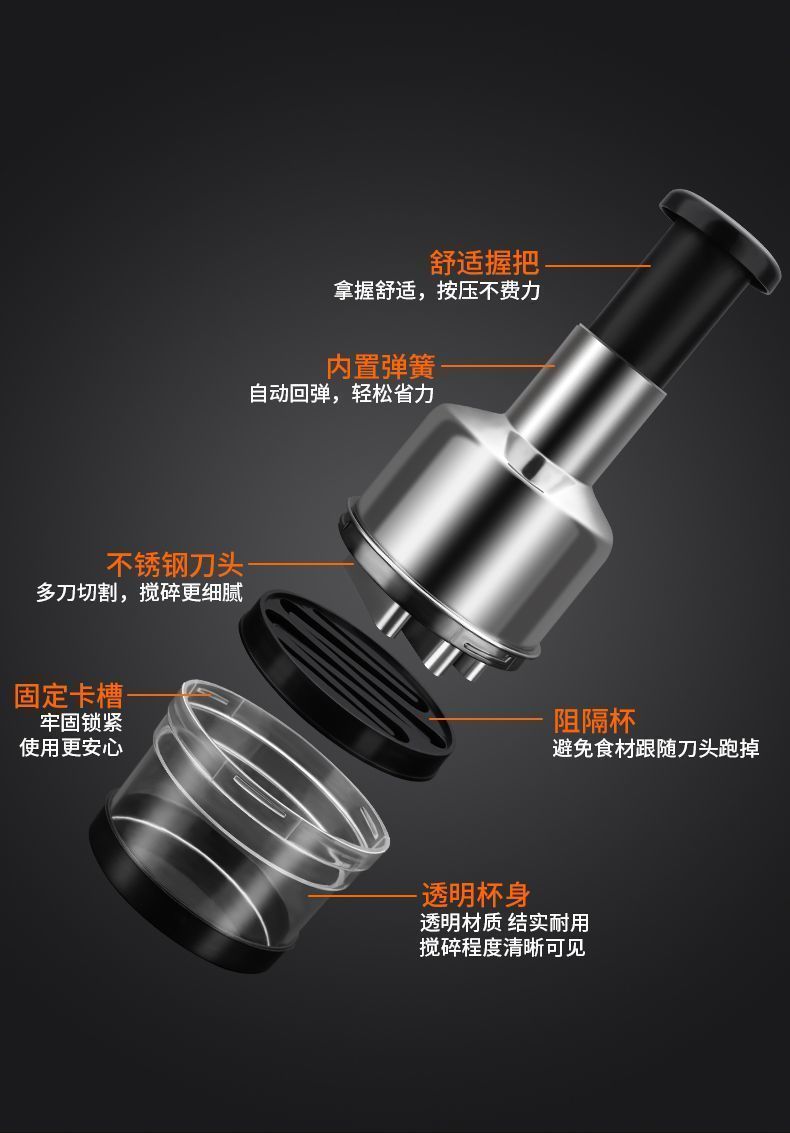 舒适握把
拿握舒适，按压不费力

内置弹簧
自动回弹，轻松省力

不锈钢刀头
多刀切割，搅碎更细腻

固定卡槽
牢固锁紧
使用更安心

阻隔杯
避免食材跟随刀头跑掉

透明杯身
透明材质 结实耐用
搅碎程度清晰可见