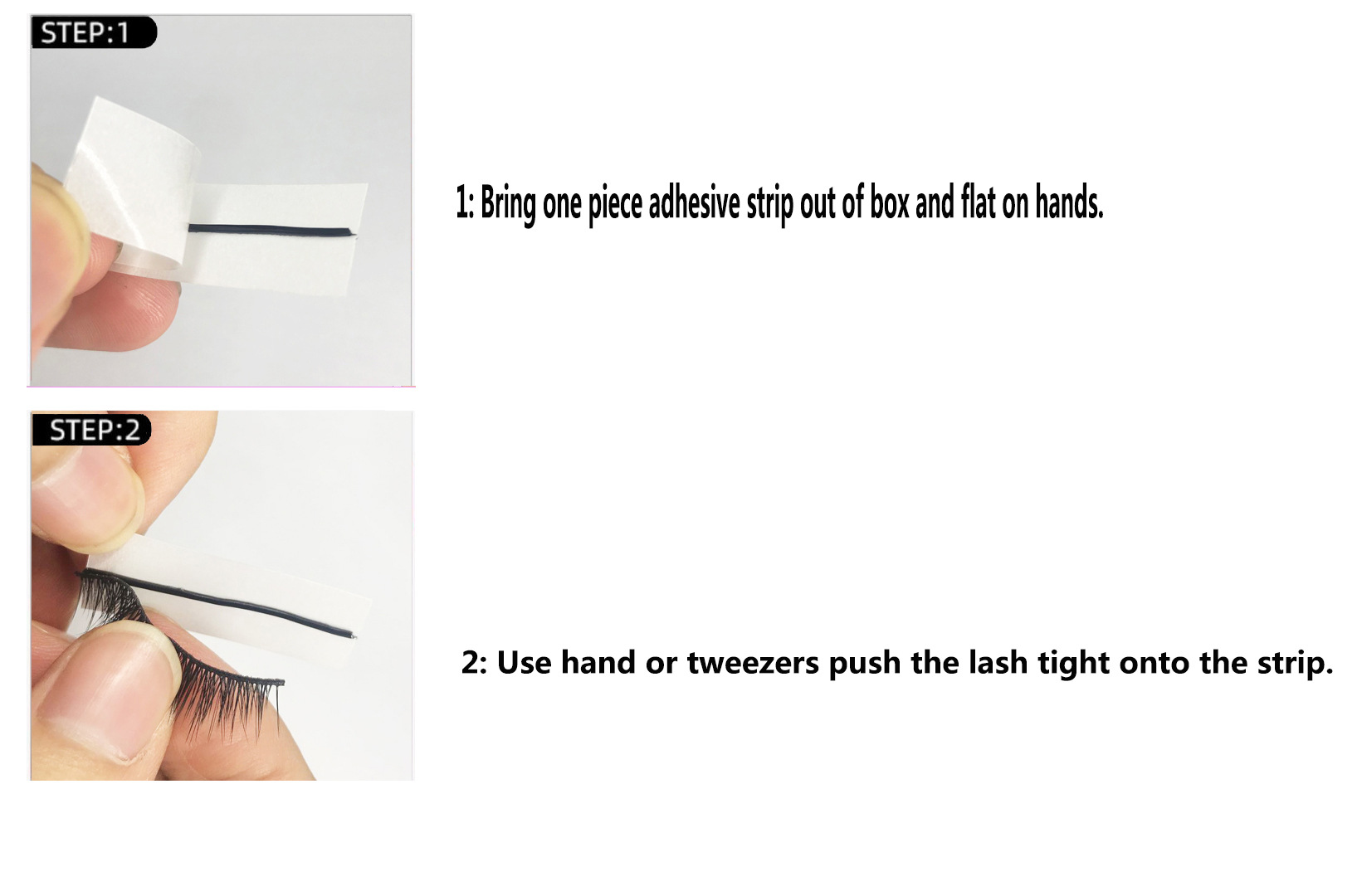 STEP:1

1: Bring one piece adhesive strip out of box and flat on hands.

STEP:2

2: Use hand or tweezers push the lash tight onto the strip.