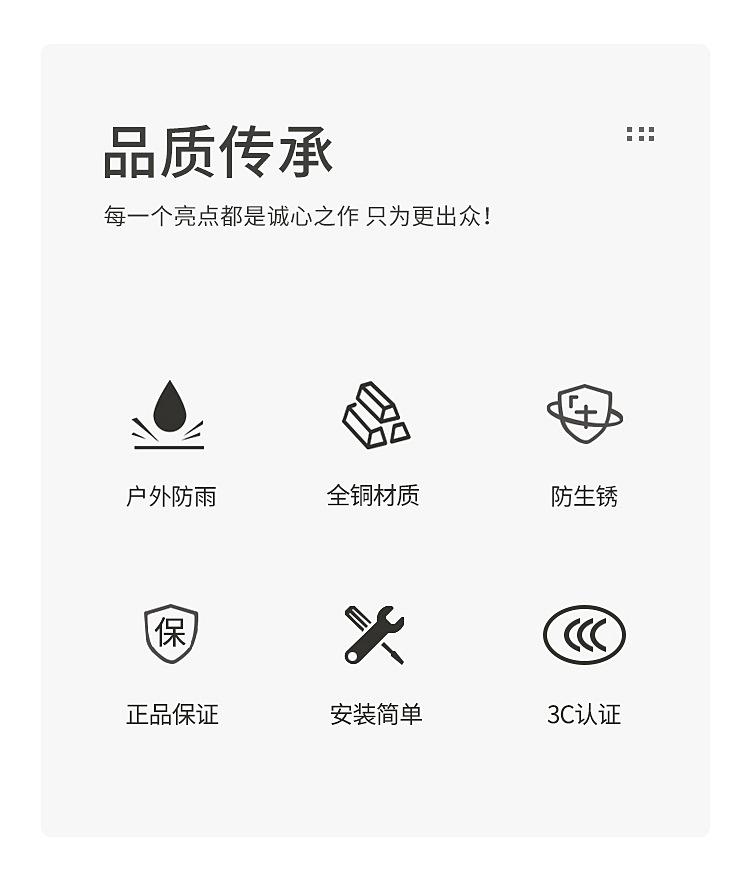 品质传承

每一个亮点都是诚心之作 只为更出众！

户外防雨

全铜材质

防生锈

保

正品保证

安装简单

3C认证