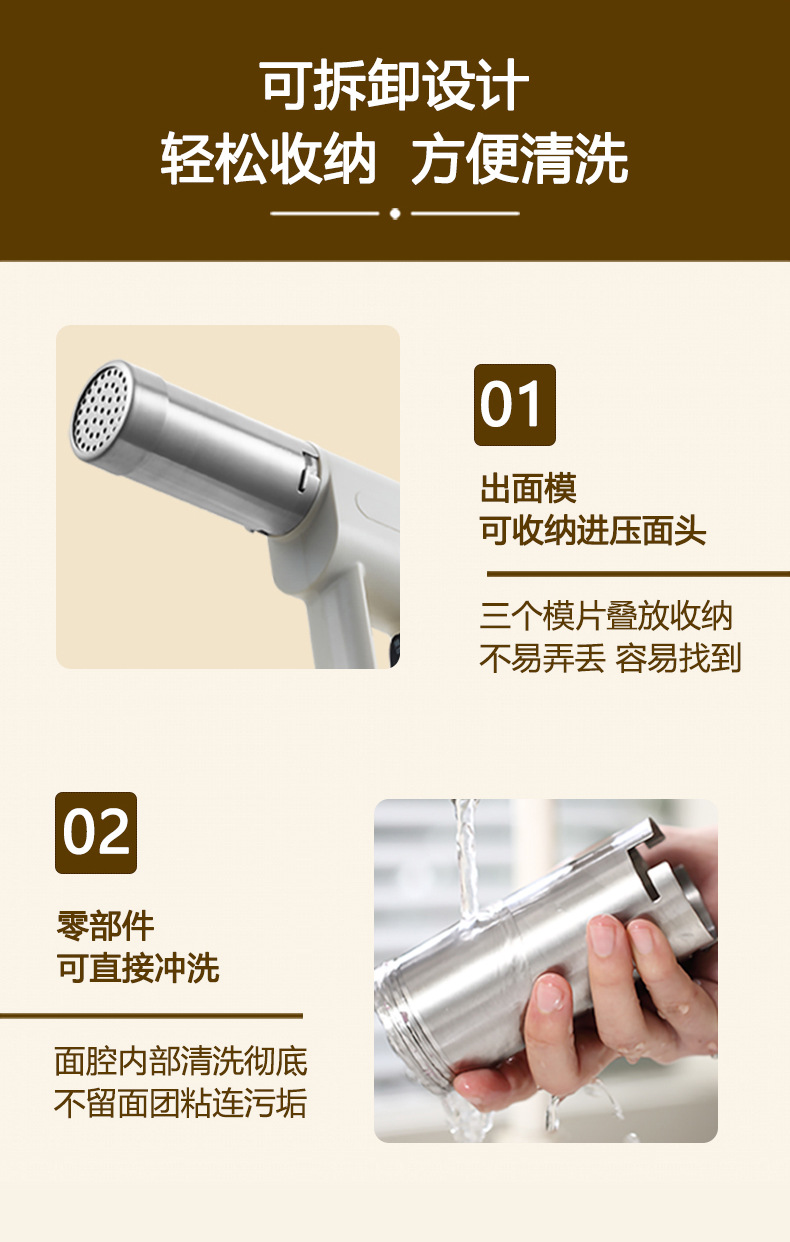 可拆卸设计
轻松收纳 方便清洗

01

出面模
可收纳进压面头

三个模片叠放收纳
不易弄丢 容易找到

02

零部件
可直接冲洗

面腔内部清洗彻底
不留面团粘连污垢