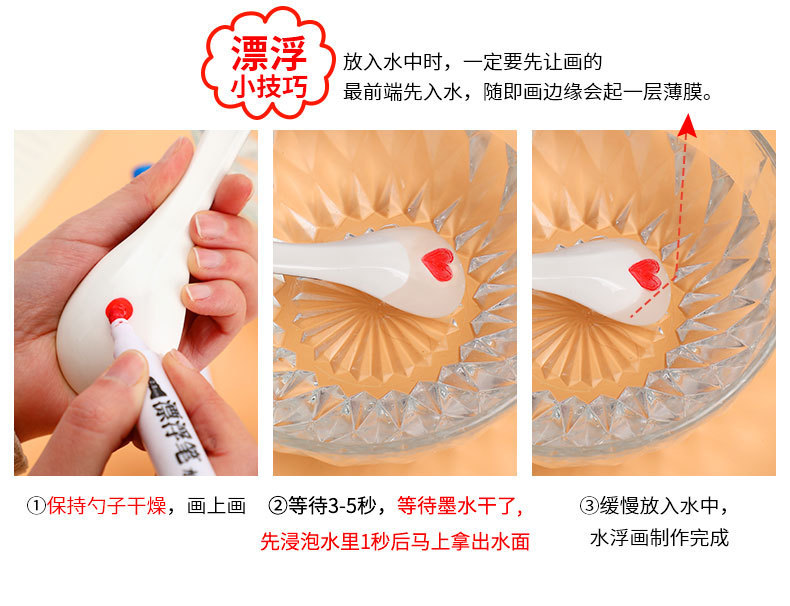 漂浮小技巧

放入水中时，一定要先让画的最前端先入水，随即画边缘会起一层薄膜。

漂浮笔

①保持勺子干燥，画上画

②等待3-5秒，等待墨水干了，先浸泡水里1秒后马上拿出水面

③缓慢放入水中，水浮画制作完成