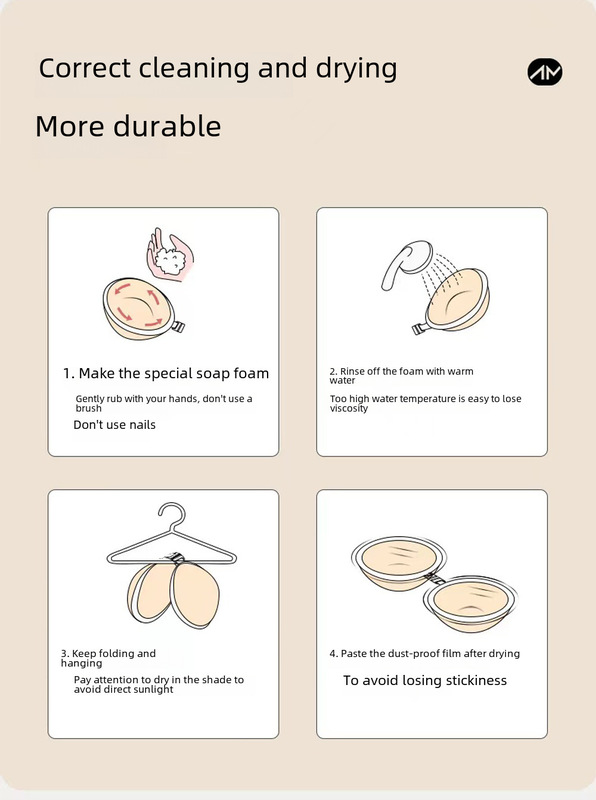 Correct cleaning and drying

AM

More durable

1. Make the special soap foam

Gently rub with your hands, don't use a brush

Don't use nails

2. Rinse off the foam with warm water

Too high water temperature is easy to lose viscosity

3. Keep folding and hanging

Pay attention to dry in the shade to avoid direct sunlight

4. Paste the dust-proof film after drying

To avoid losing stickiness