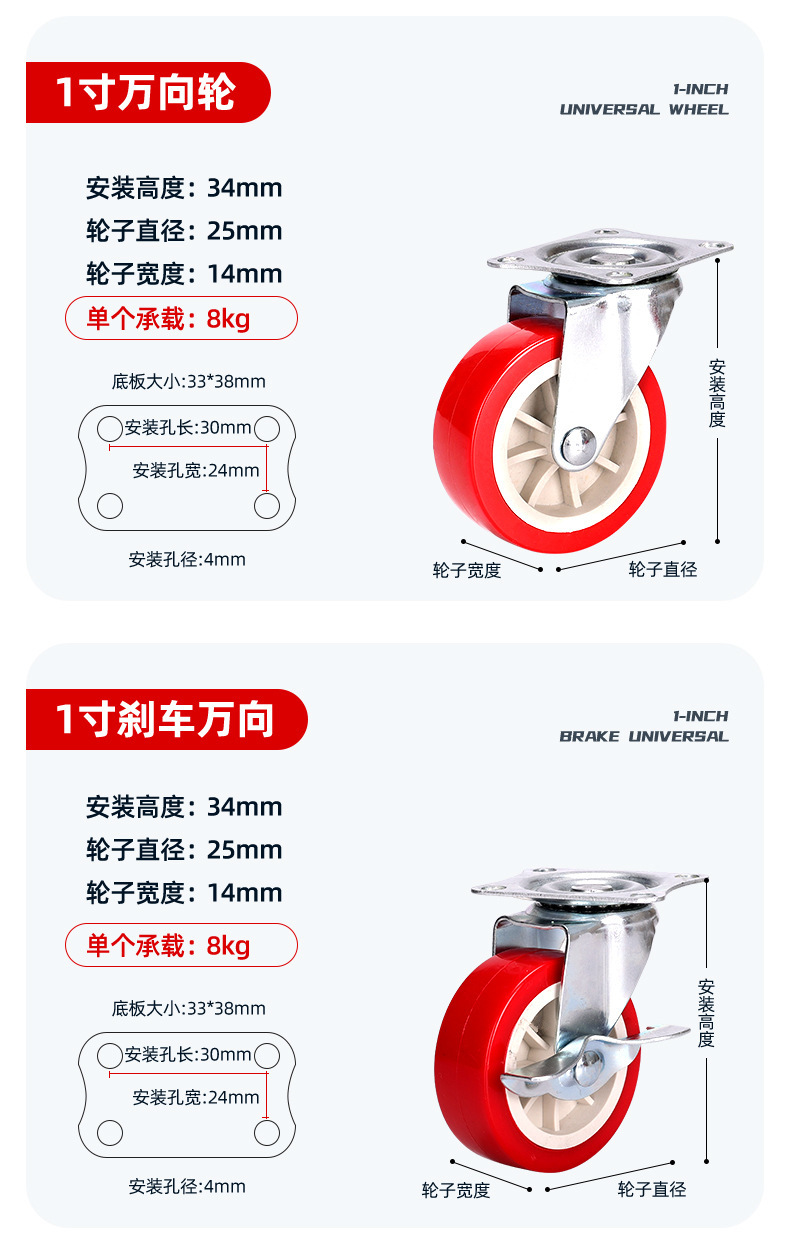 1寸万向轮

1-INCH
UNIVERSAL WHEEL

安装高度：34mm
轮子直径：25mm
轮子宽度：14mm
单个承载：8kg

底板大小:33*38mm
安装孔长:30mm
安装孔宽:24mm
安装孔径:4mm

安装高度
轮子宽度
轮子直径

1寸刹车万向

1-INCH
BRAKE UNIVERSAL

安装高度：34mm
轮子直径：25mm
轮子宽度：14mm
单个承载：8kg

底板大小:33*38mm
安装孔长:30mm
安装孔宽:24mm
安装孔径:4mm

安装高度
轮子宽度
轮子直径