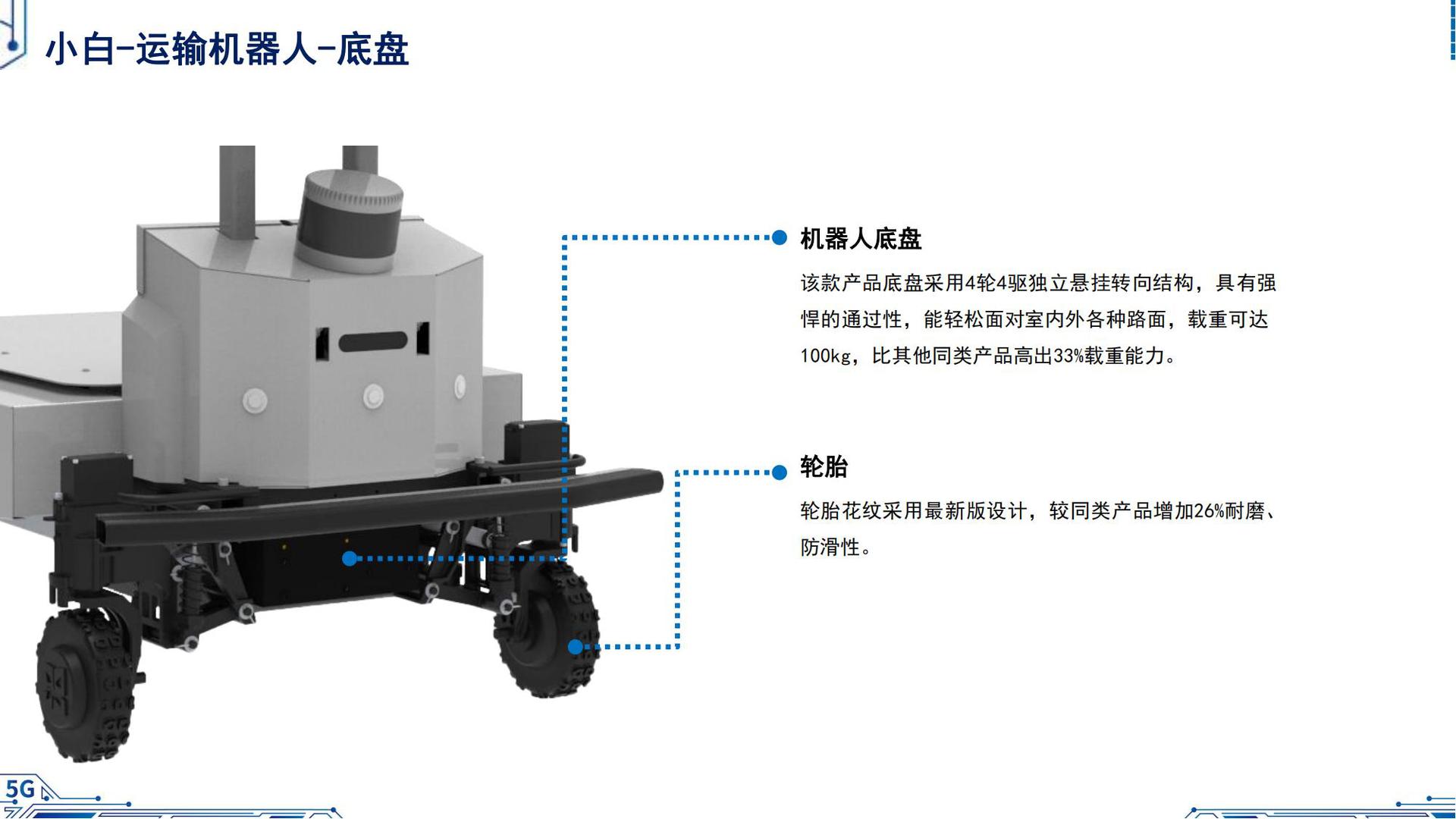 小白-运输机器人-底盘

机器人底盘

该款产品底盘采用4轮4驱独立悬挂转向结构，具有强悍的通过性，能轻松面对室内外各种路面，载重可达100kg，比其他同类产品高出33%载重能力。

轮胎

轮胎花纹采用最新版设计，较同类产品增加26%耐磨、防滑性。

5G