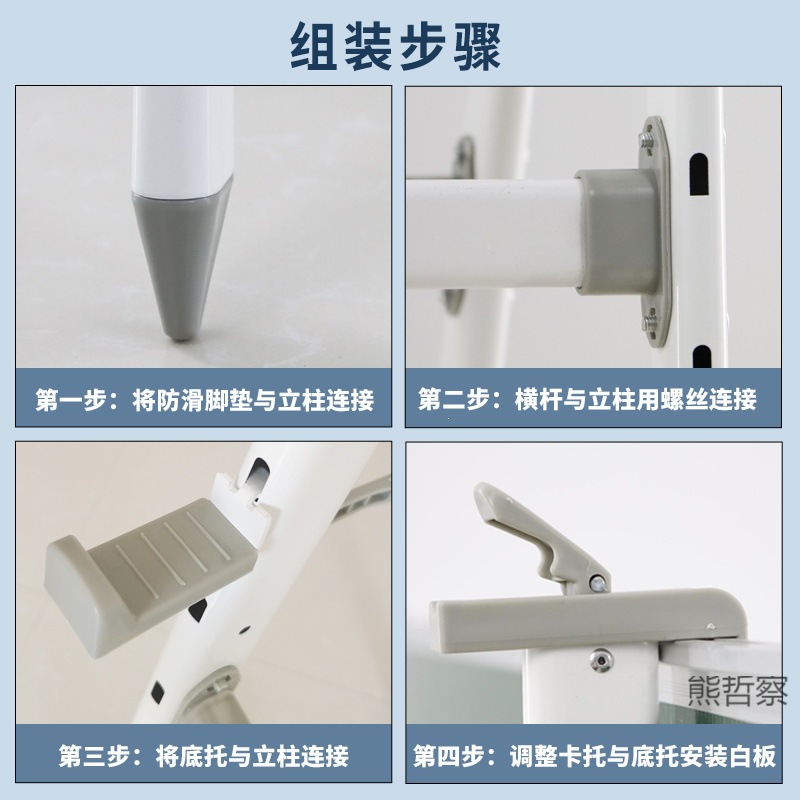 组装步骤

第一步：将防滑脚垫与立柱连接

第二步：横杆与立柱用螺丝连接

第三步：将底托与立柱连接

熊哲察

第四步：调整卡托与底托安装白板