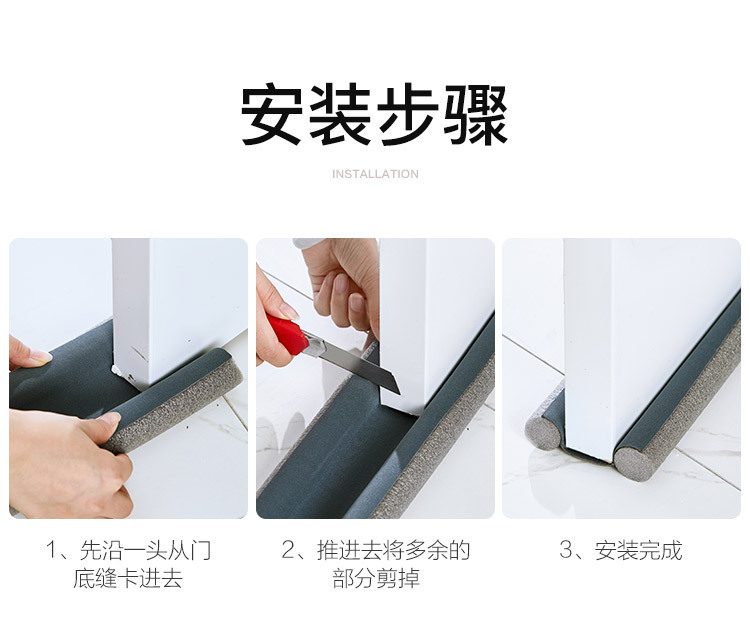 安装步骤

INSTALLATION

1、先沿一头从门底缝卡进去

2、推进去将多余的部分剪掉

3、安装完成