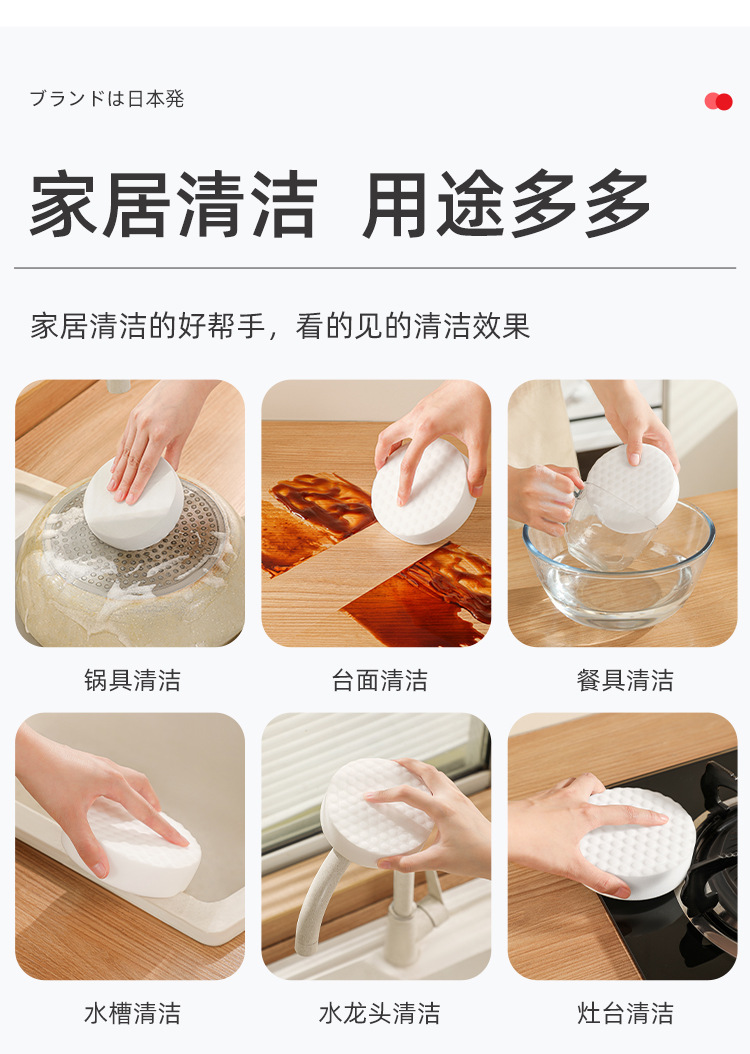 ブランドは日本発

家居清洁 用途多多

家居清洁的好帮手，看的见的清洁效果

锅具清洁

台面清洁

餐具清洁

水槽清洁

水龙头清洁

灶台清洁