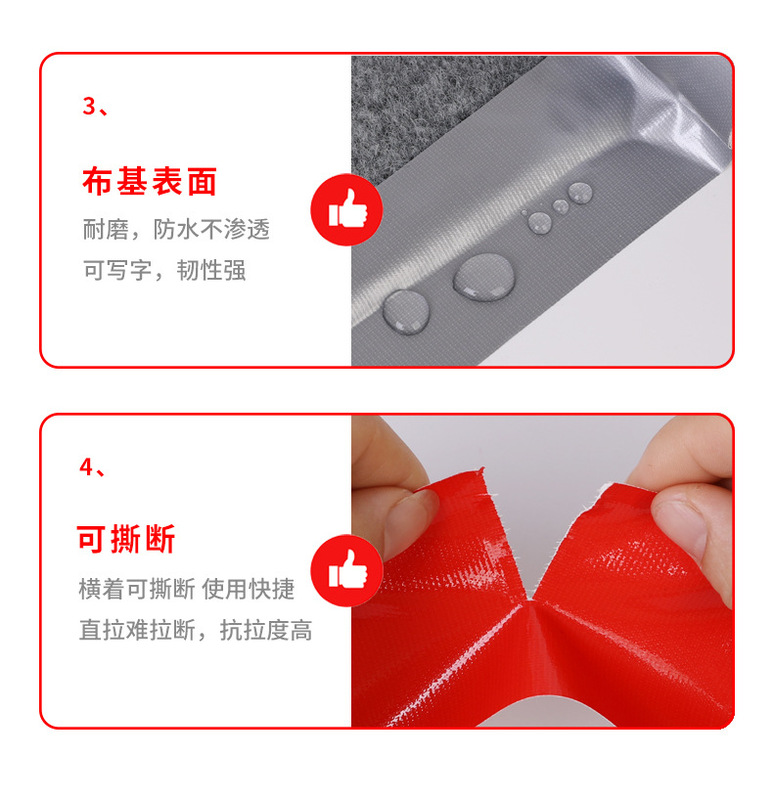 3、

布基表面

耐磨，防水不渗透
可写字，韧性强

4、

可撕断

横着可撕断 使用快捷
直拉难拉断，抗拉度高