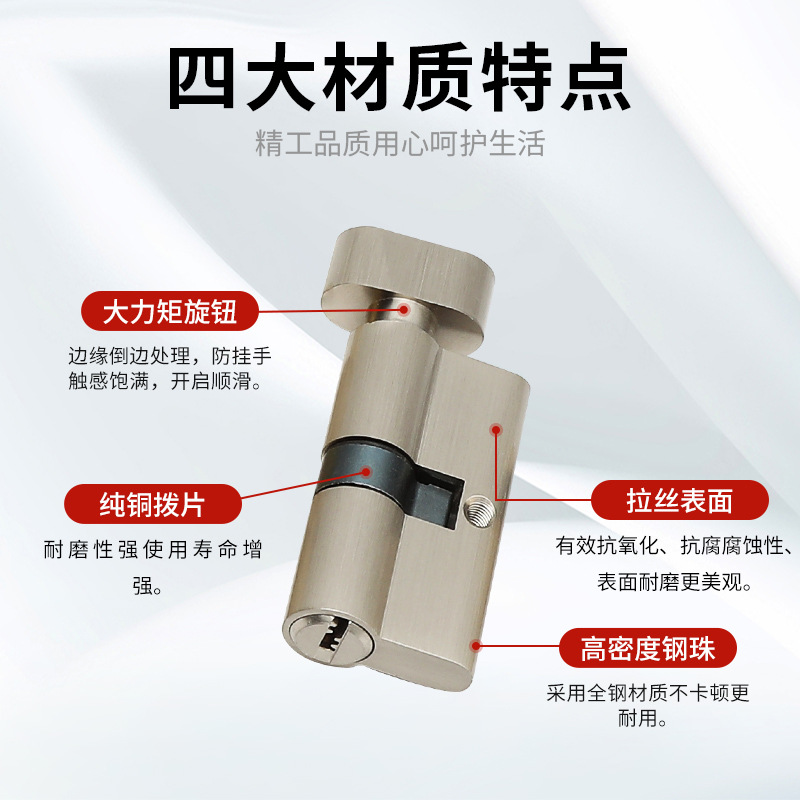 四大材质特点

精工品质用心呵护生活

大力矩旋钮

边缘倒边处理，防挂手触感饱满，开启顺滑。

纯铜拨片

耐磨性强使用寿命增强。

拉丝表面

有效抗氧化、抗腐腐蚀性、表面耐磨更美观。

高密度钢珠

采用全钢材质不卡顿更耐用。