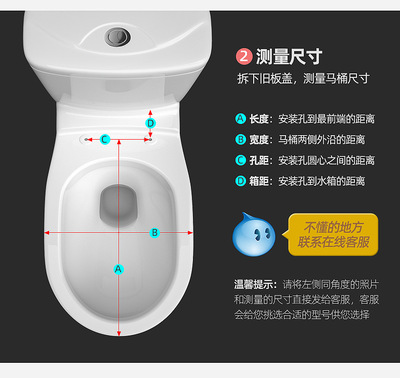 D

C

B

A

2 测量尺寸

拆下旧板盖，测量马桶尺寸

A 长度：安装孔到最前端的距离

B 宽度：马桶两侧外沿的距离

C 孔距：安装孔圆心之间的距离

D 箱距：安装孔到水箱的距离

不懂的地方
联系在线客服

温馨提示：请将左侧同角度的照片和测量的尺寸直接发给客服，客服会给您挑选合适的型号供您选择