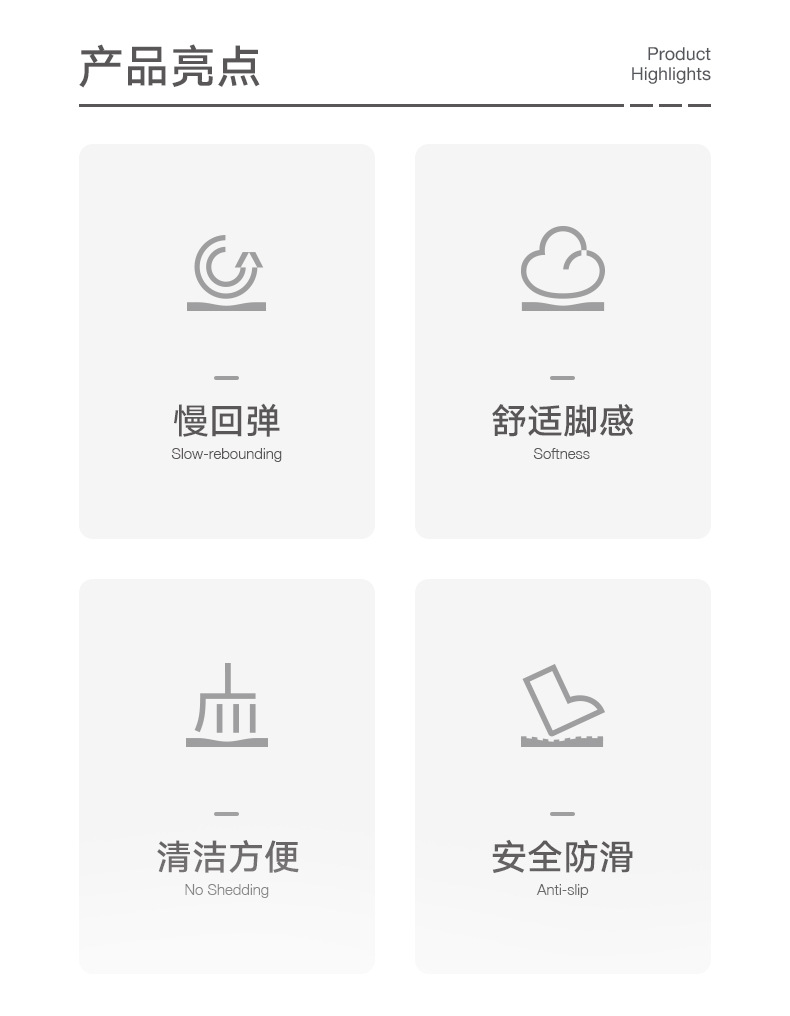 产品亮点

Product
Highlights

慢回弹
Slow-rebounding

舒适脚感
Softness

清洁方便
No Shedding

安全防滑
Anti-slip