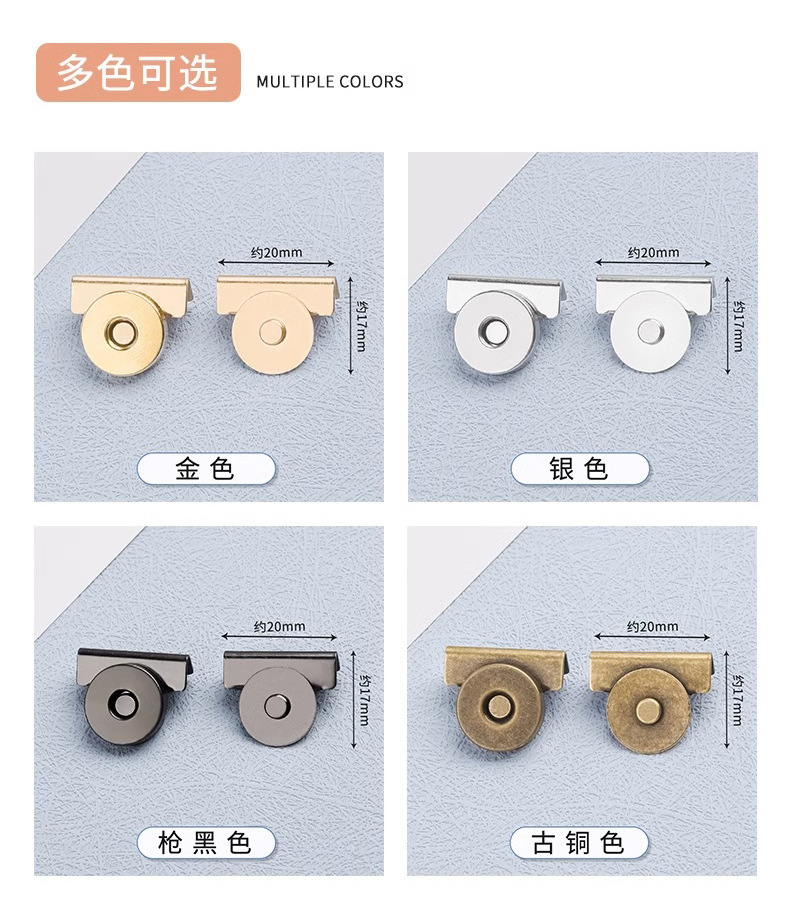 多色可选 MULTIPLE COLORS

约20mm
约17mm
金色

约20mm
约17mm
银色

约20mm
约17mm
枪黑色

约20mm
约17mm
古铜色