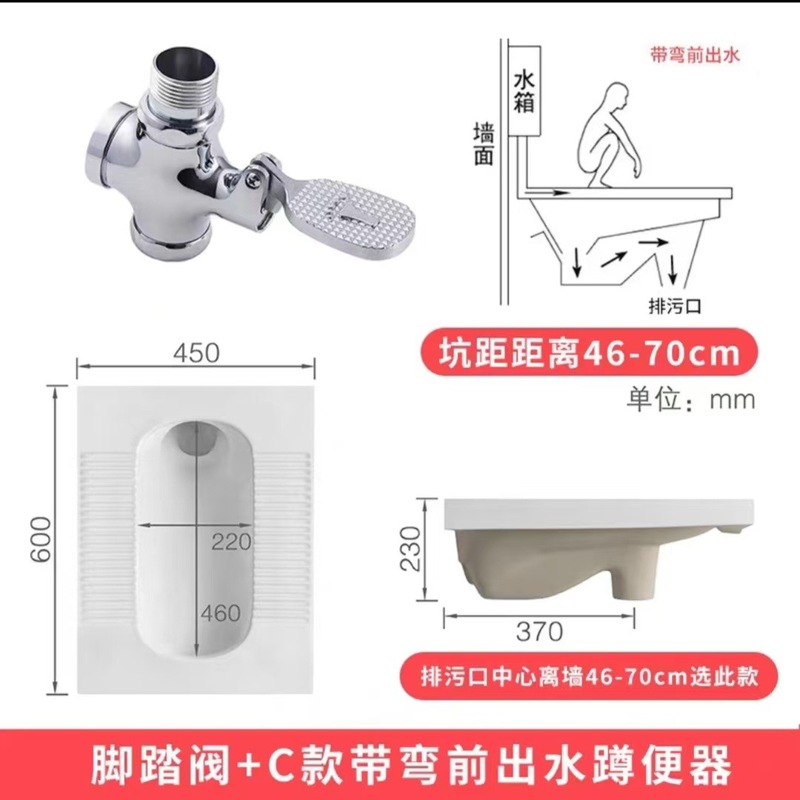 带弯前出水

水箱

墙面

排污口

坑距距离46-70cm

单位：mm

450

600

220

460

230

370

排污口中心离墙46-70cm选此款

脚踏阀+C款带弯前出水蹲便器