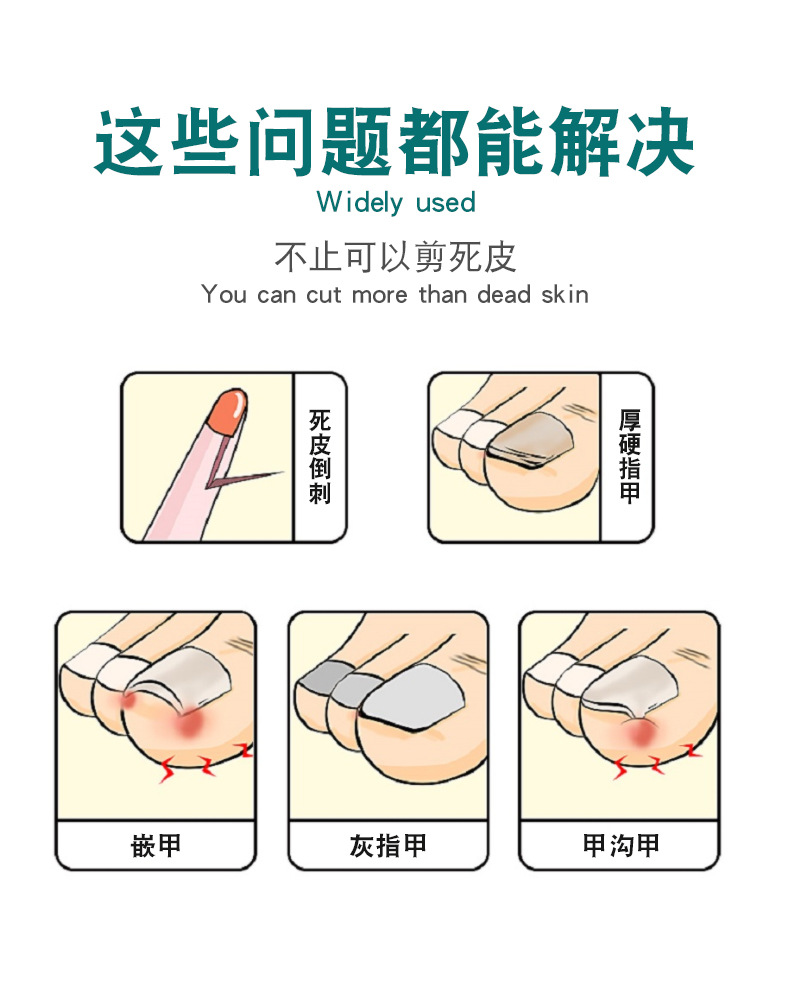 这些问题都能解决
Widely used

不止可以剪死皮
You can cut more than dead skin

死皮倒刺

厚硬指甲

嵌甲

灰指甲

甲沟甲