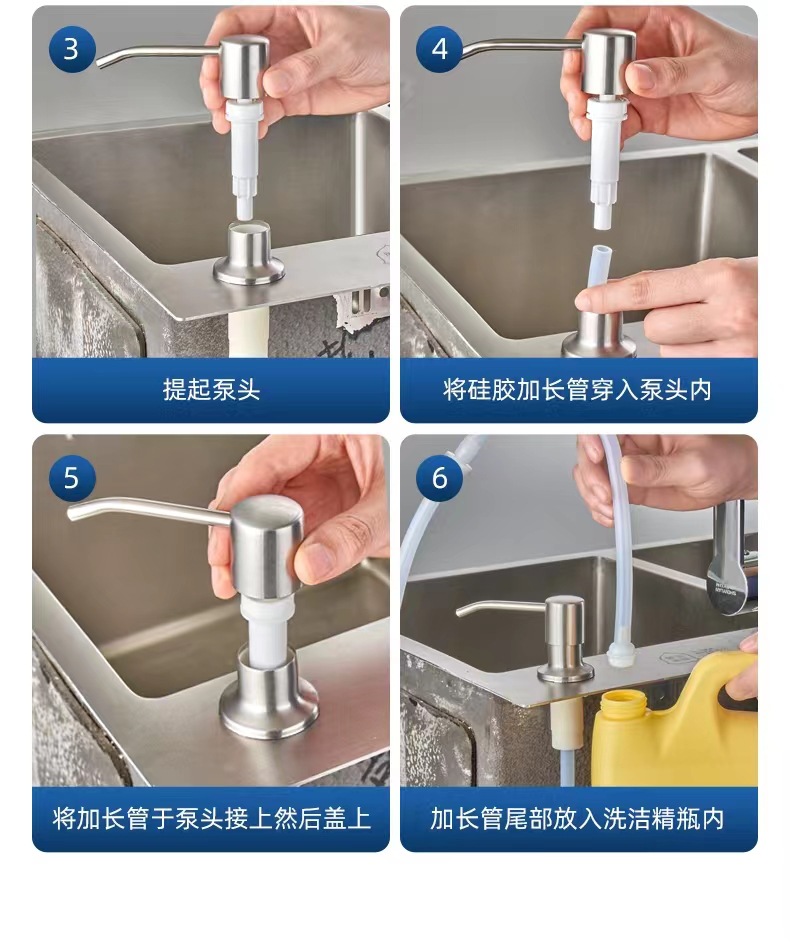 3

提起泵头

4

将硅胶加长管穿入泵头内

5

将加长管于泵头接上然后盖上

6

加长管尾部放入洗洁精瓶内