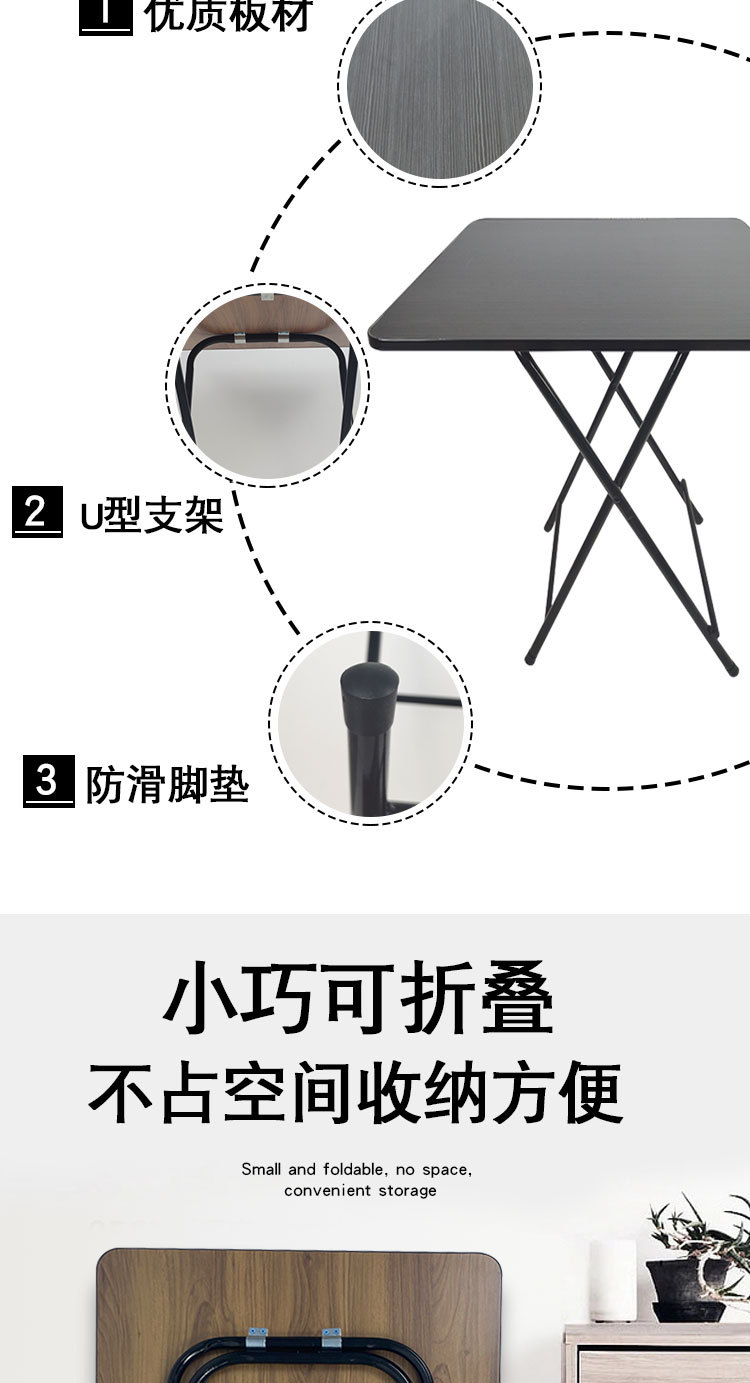 1 优质板材

2 U型支架

3 防滑脚垫

小巧可折叠
不占空间收纳方便

Small and foldable, no space, convenient storage