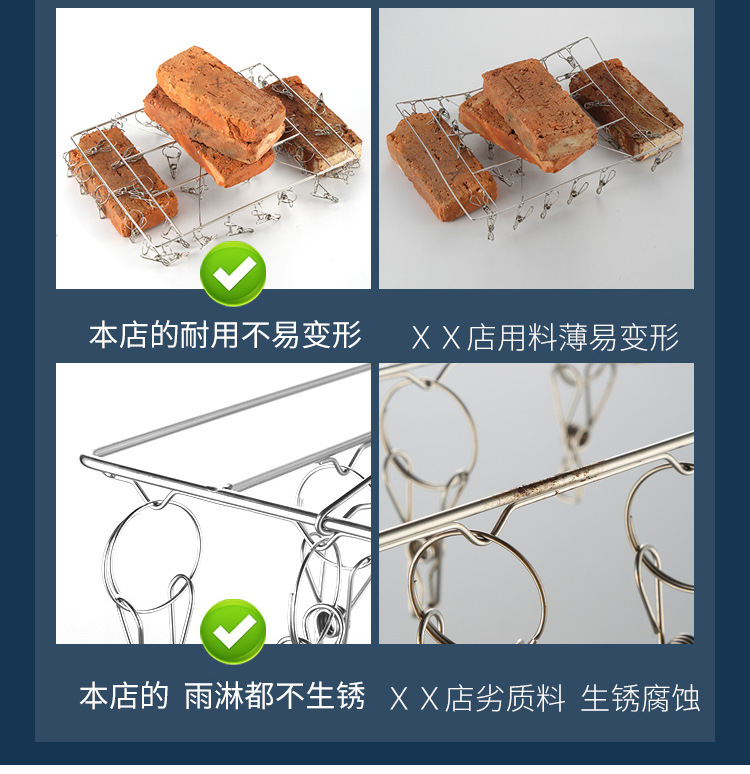 本店的耐用不易变形

X X店用料薄易变形

本店的 雨淋都不生锈

X X店劣质料 生锈腐蚀