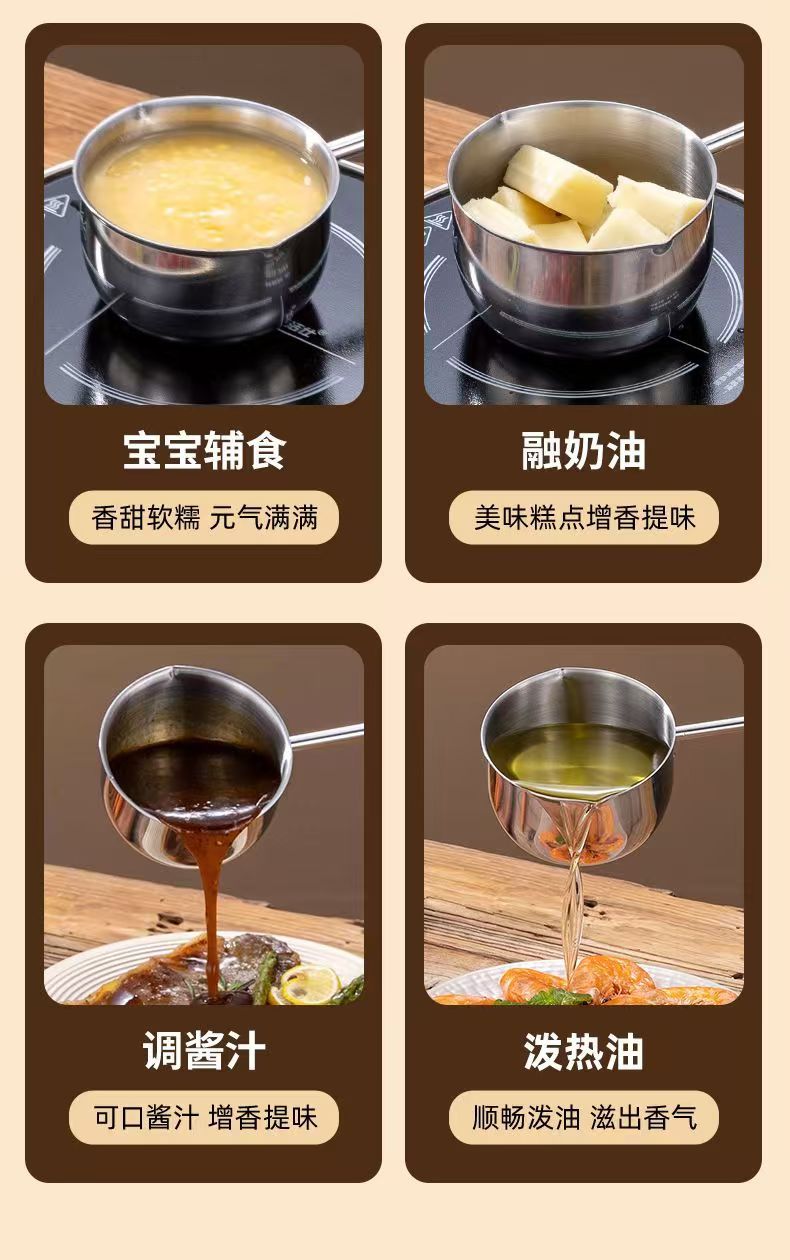 宝宝辅食

香甜软糯 元气满满

融奶油

美味糕点增香提味

调酱汁

可口酱汁 增香提味

泼热油

顺畅泼油 滋出香气