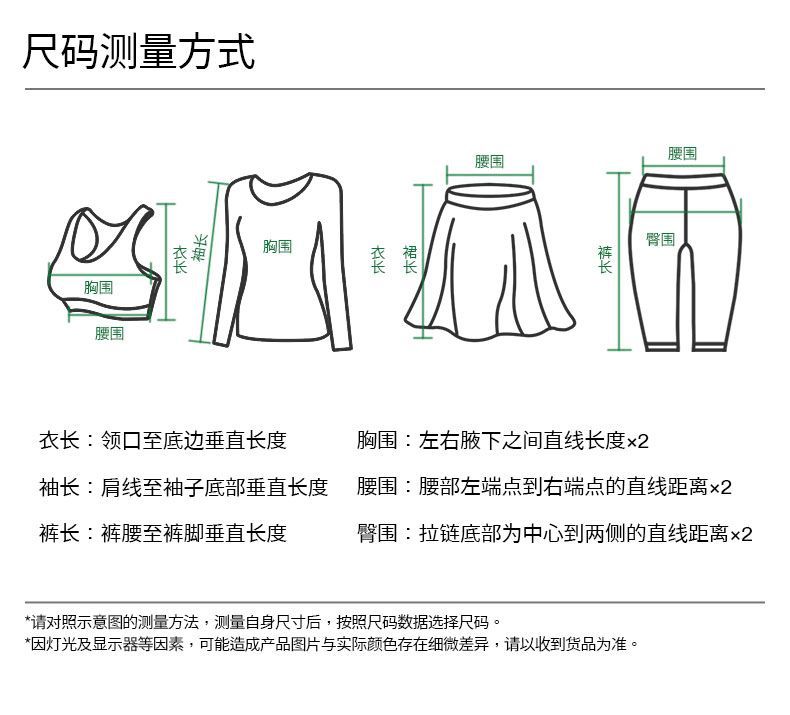 尺码测量方式

胸围
腰围
衣长
袖长
胸围
腰围
衣长
裙长
腰围
臀围
裤长

衣长：领口至底边垂直长度

袖长：肩线至袖子底部垂直长度

裤长：裤腰至裤脚垂直长度

胸围：左右腋下之间直线长度×2

腰围：腰部左端点到右端点的直线距离×2

臀围：拉链底部为中心到两侧的直线距离×2

*请对照示意图的测量方法，测量自身尺寸后，按照尺码数据选择尺码。
*因灯光及显示器等因素，可能造成产品图片与实际颜色存在细微差异，请以收到货品为准。