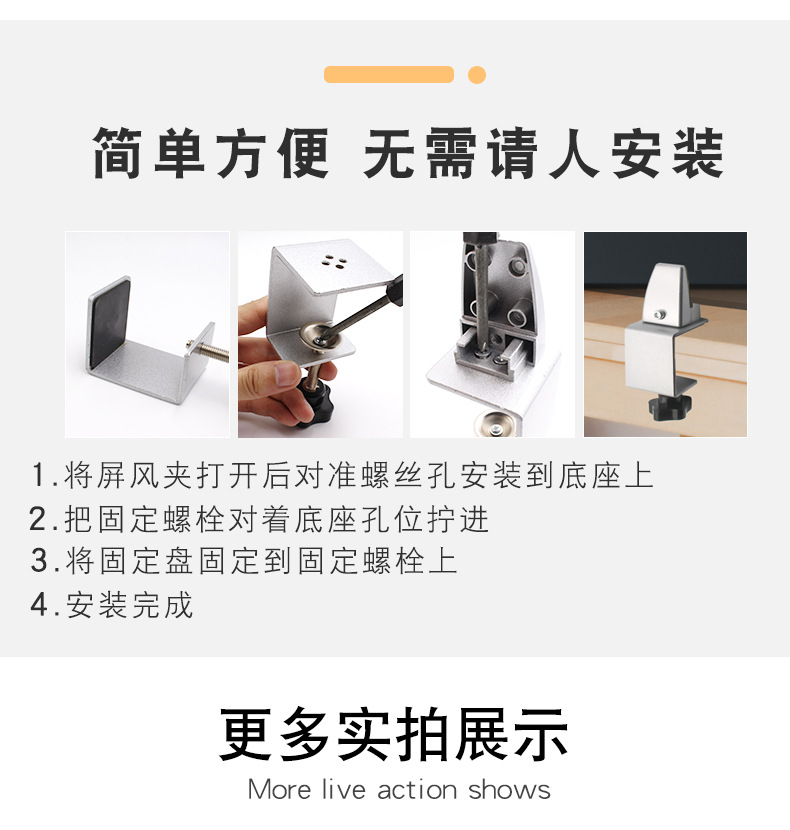 简单方便 无需请人安装

1.将屏风夹打开后对准螺丝孔安装到底座上
2.把固定螺栓对着底座孔位拧进
3.将固定盘固定到固定螺栓上
4.安装完成

更多实拍展示
More live action shows