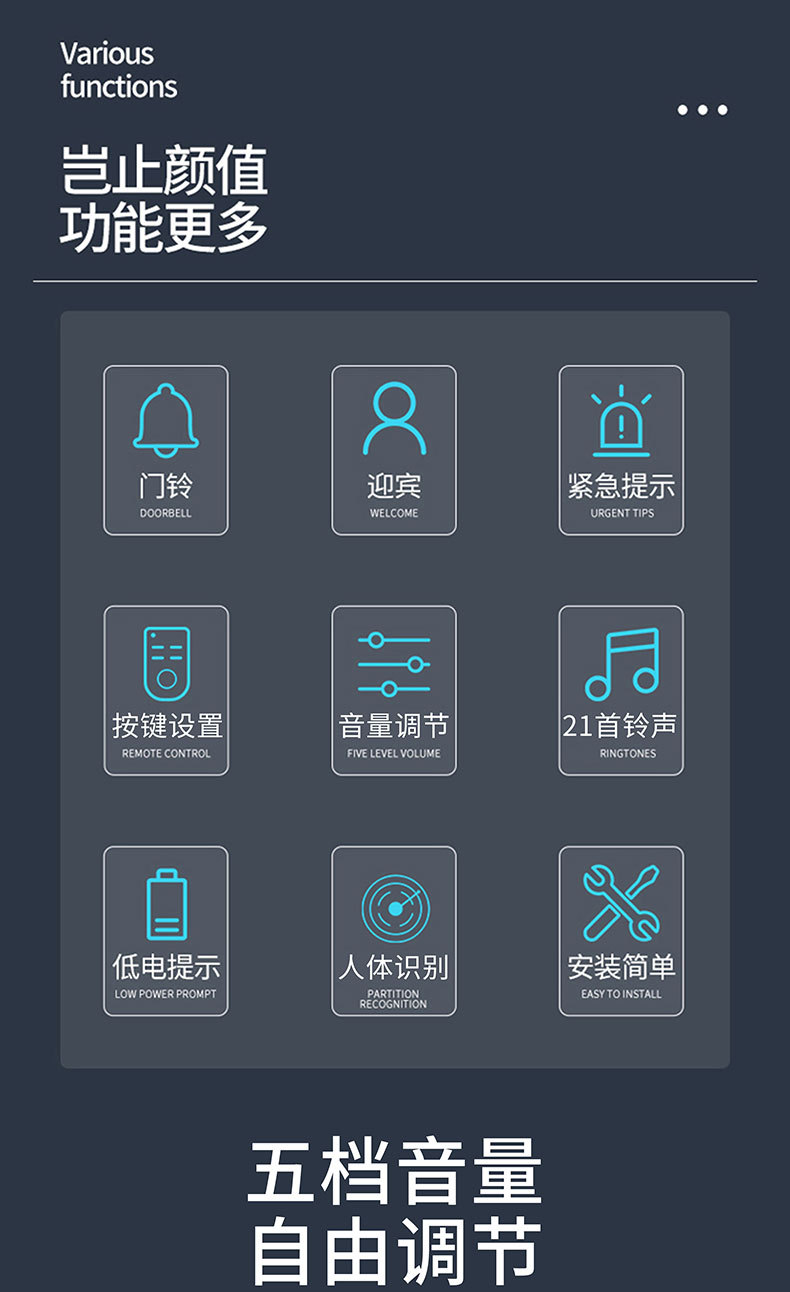 Various
functions

岂止颜值
功能更多

门铃
DOORBELL

迎宾
WELCOME

紧急提示
URGENT TIPS

按键设置
REMOTE CONTROL

音量调节
FIVE LEVEL VOLUME

21首铃声
RINGTONES

低电提示
LOW POWER PROMPT

人体识别
PARTITION RECOGNITION

安装简单
EASY TO INSTALL

五档音量
自由调节