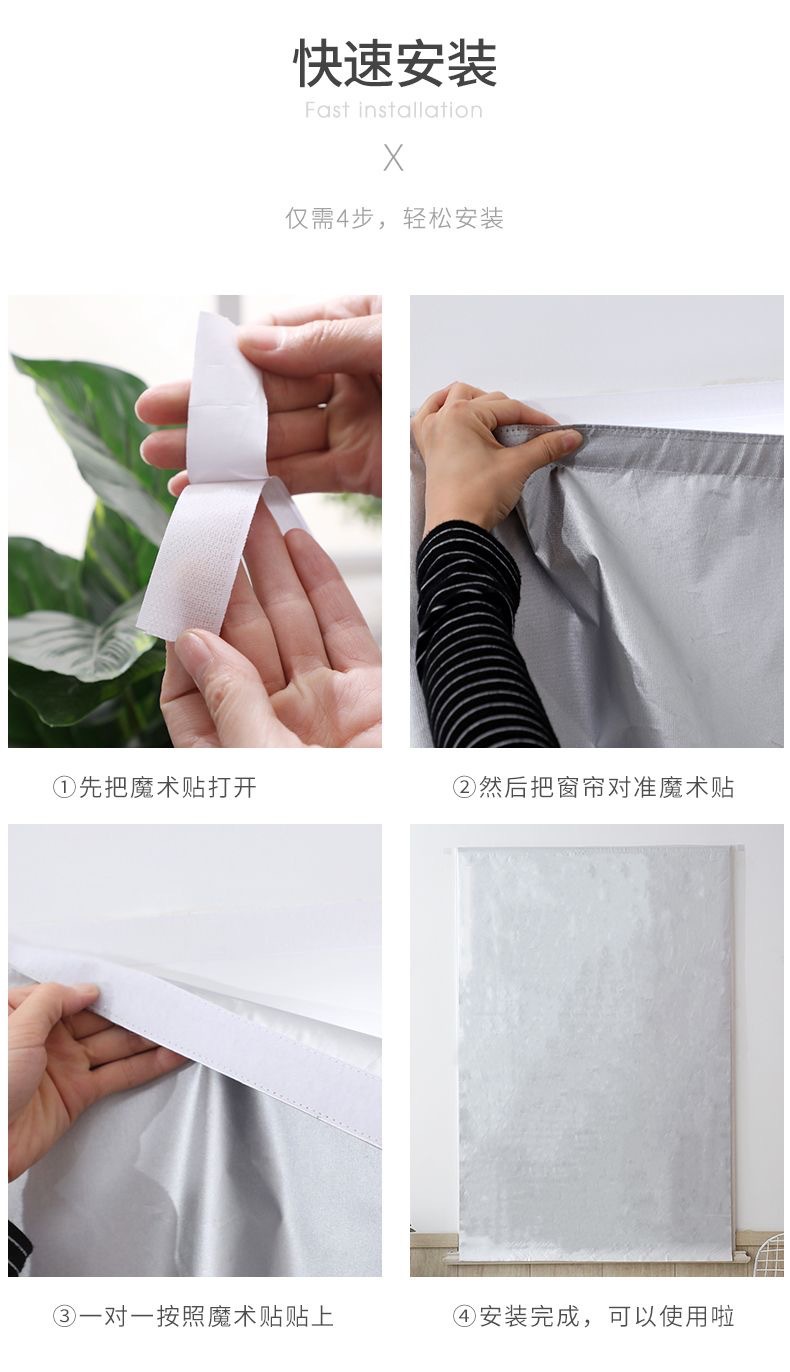 快速安装
Fast installation
X
仅需4步，轻松安装

①先把魔术贴打开

②然后把窗帘对准魔术贴

③一对一按照魔术贴贴上

④安装完成，可以使用啦