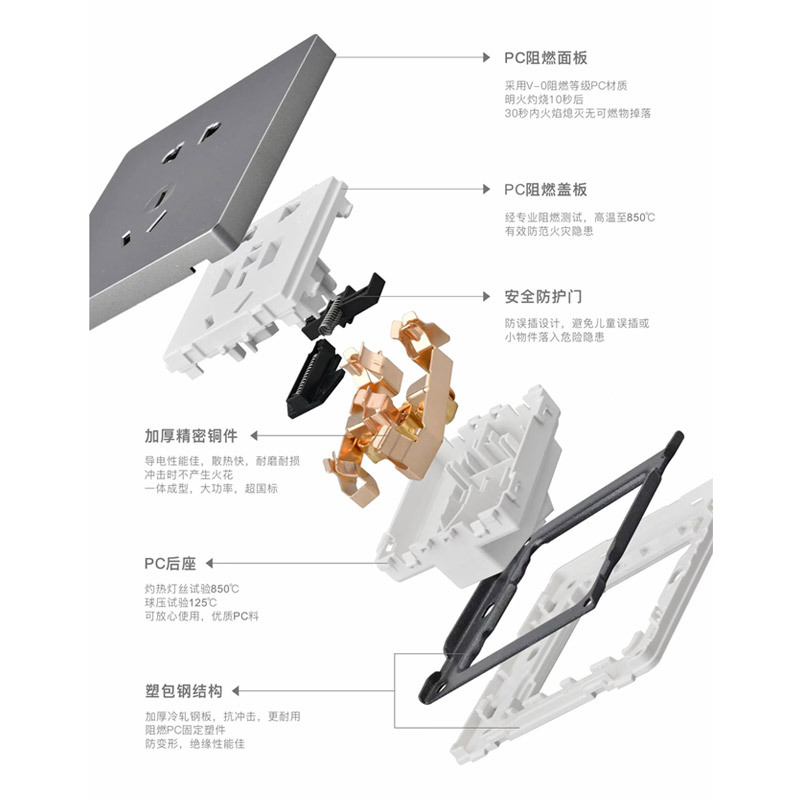 PC阻燃面板

采用V-0阻燃等级PC材质
明火灼烧10秒后
30秒内火焰熄灭无可燃物掉落

PC阻燃盖板

经专业阻燃测试，高温至850℃
有效防范火灾隐患

安全防护门

防误插设计，避免儿童误插或
小物件落入危险隐患

加厚精密铜件

导电性能佳，散热快，耐磨耐损
冲击时不产生火花
一体成型，大功率，超国标

PC后座

灼热灯丝试验850℃
球压试验125℃
可放心使用，优质PC料

塑包钢结构

加厚冷轧钢板，抗冲击，更耐用
阻燃PC固定塑件
防变形，绝缘性能佳