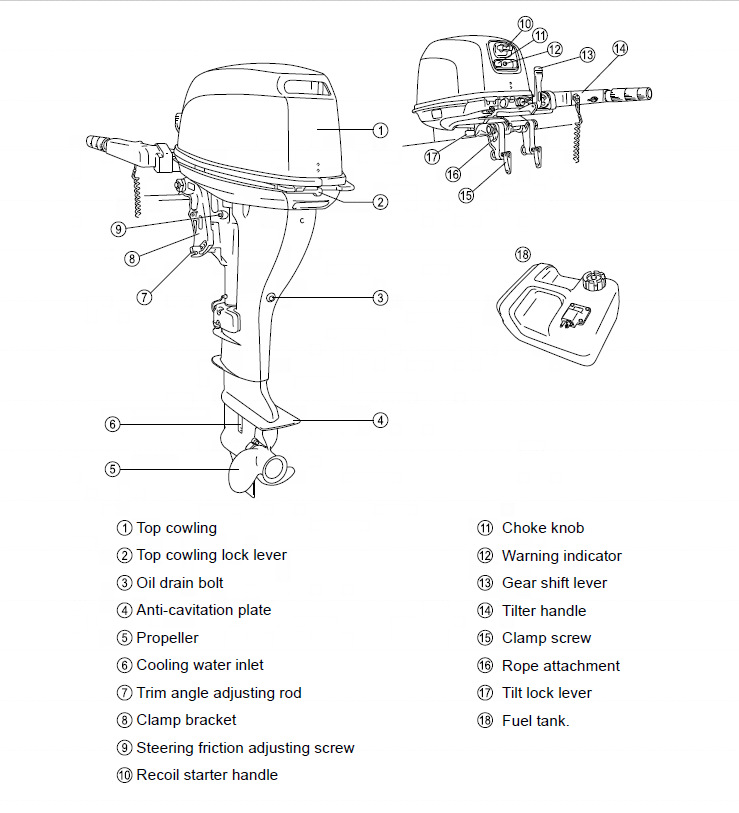 ①
②
③
④
⑤
⑥
⑦
⑧
⑨
⑩
⑪
⑫
⑬
⑭
⑮
⑯
⑰
⑱

① Top cowling
② Top cowling lock lever
③ Oil drain bolt
④ Anti-cavitation plate
⑤ Propeller
⑥ Cooling water inlet
⑦ Trim angle adjusting rod
⑧ Clamp bracket
⑨ Steering friction adjusting screw
⑩ Recoil starter handle

⑪ Choke knob
⑫ Warning indicator
⑬ Gear shift lever
⑭ Tilter handle
⑮ Clamp screw
⑯ Rope attachment
⑰ Tilt lock lever
⑱ Fuel tank.