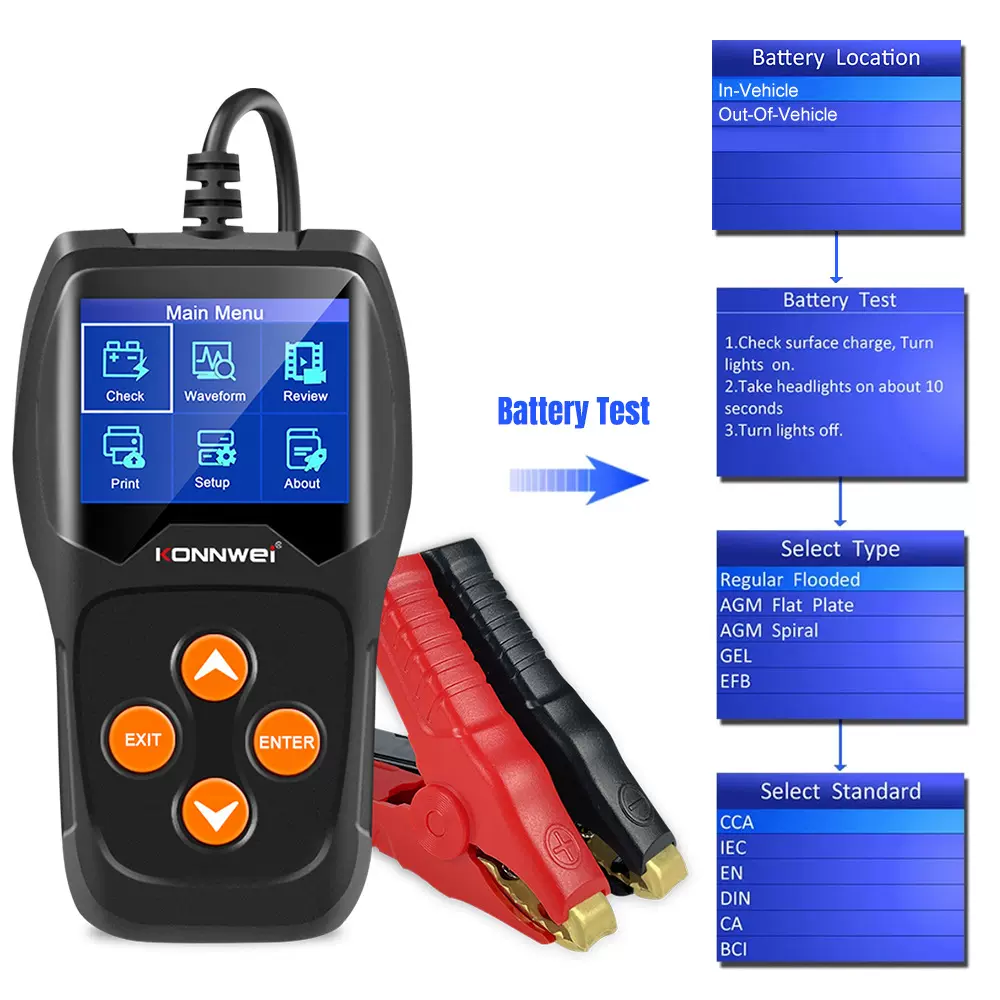 Main Menu

Check

Waveform

Review

Print

Setup

About

KONNWEI

EXIT

ENTER

Battery Test

Battery Location

In-Vehicle

Out-Of-Vehicle

Battery Test

1.Check surface charge, Turn lights on.

2.Take headlights on about 10 seconds

3.Turn lights off.

Select Type

Regular Flooded

AGM Flat Plate

AGM Spiral

GEL

EFB

Select Standard

CCA

IEC

EN

DIN

CA

BCI