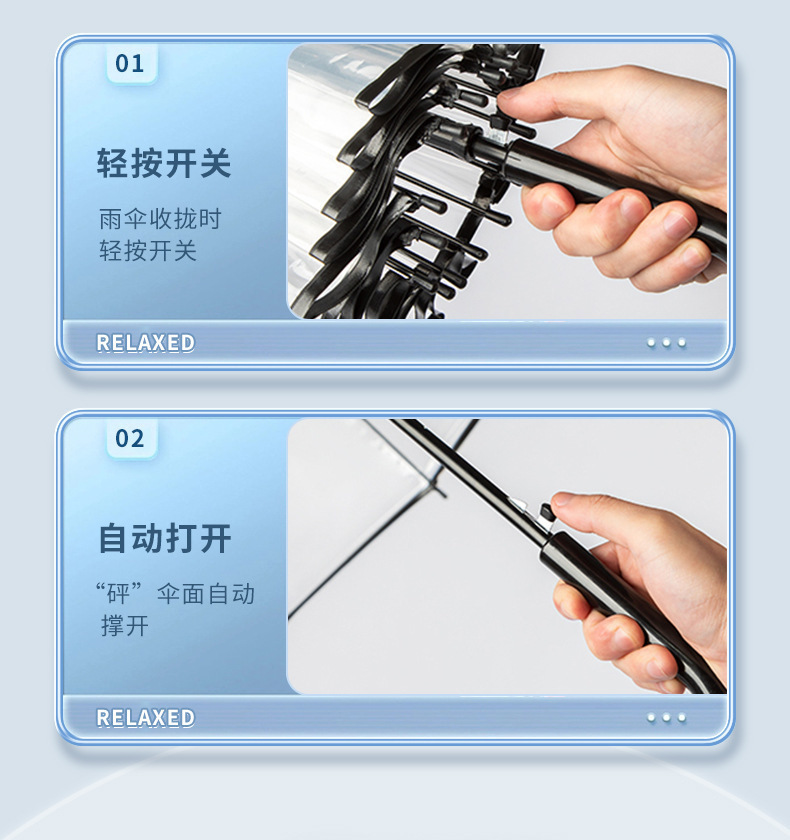 01

轻按开关

雨伞收拢时
轻按开关

RELAXED

02

自动打开

“砰”伞面自动
撑开

RELAXED