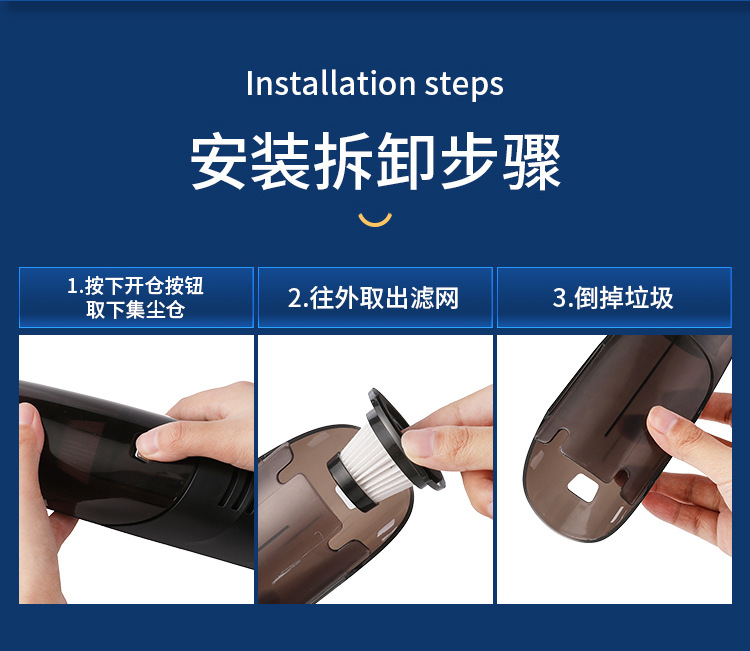 Installation steps

安装拆卸步骤

1.按下开仓按钮
取下集尘仓

2.往外取出滤网

3.倒掉垃圾