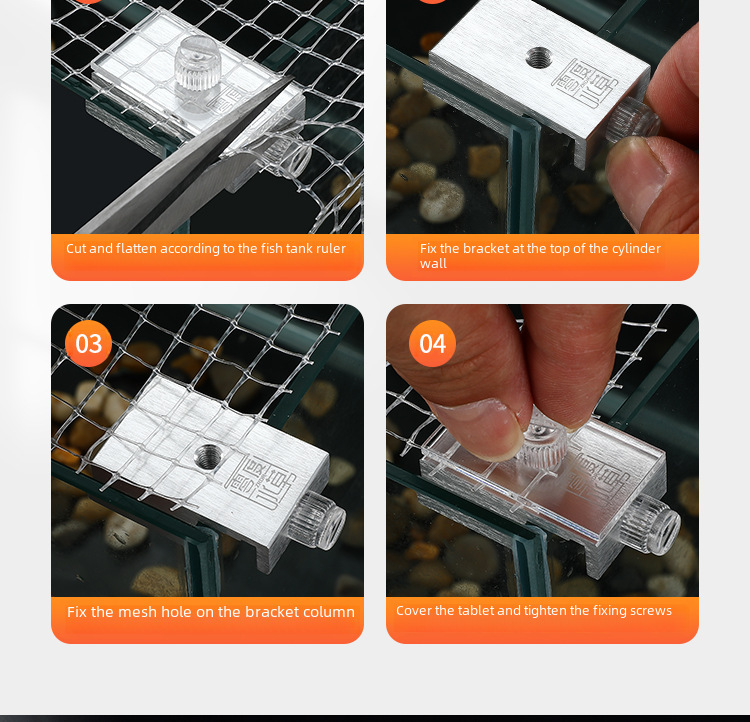 Cut and flatten according to the fish tank ruler

Fix the bracket at the top of the cylinder wall

03

Fix the mesh hole on the bracket column

04

Cover the tablet and tighten the fixing screws