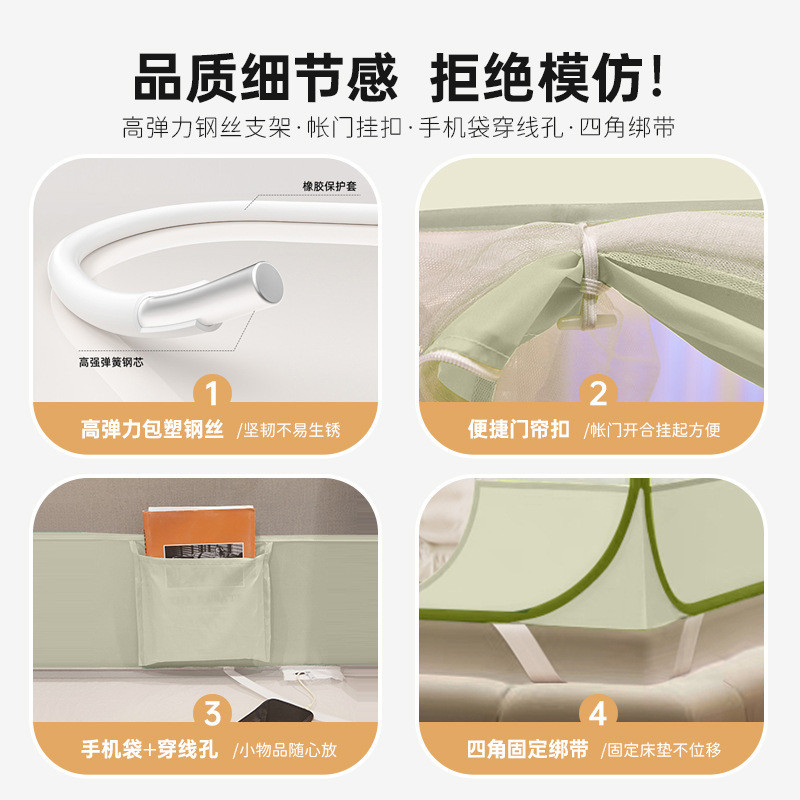 品质细节感 拒绝模仿!

高弹力钢丝支架·帐门挂扣·手机袋穿线孔·四角绑带

橡胶保护套

高强弹簧钢芯

1

高弹力包塑钢丝 /坚韧不易生锈

2

便捷门帘扣 /帐门开合挂起方便

3

手机袋+穿线孔 /小物品随心放

4

四角固定绑带 /固定床垫不位移