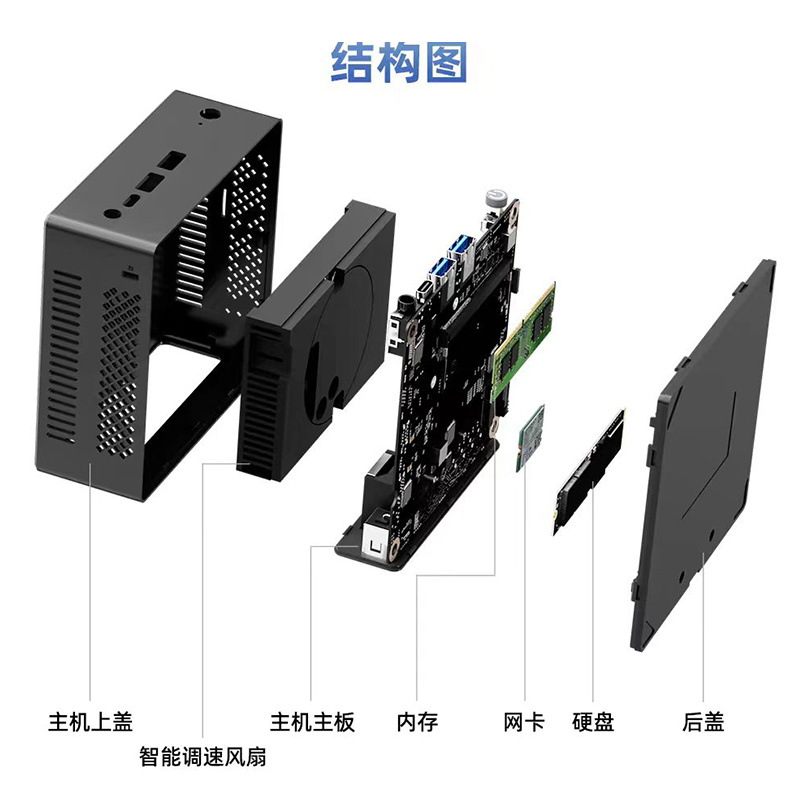 结构图

主机上盖

智能调速风扇

主机主板

内存

网卡

硬盘

后盖