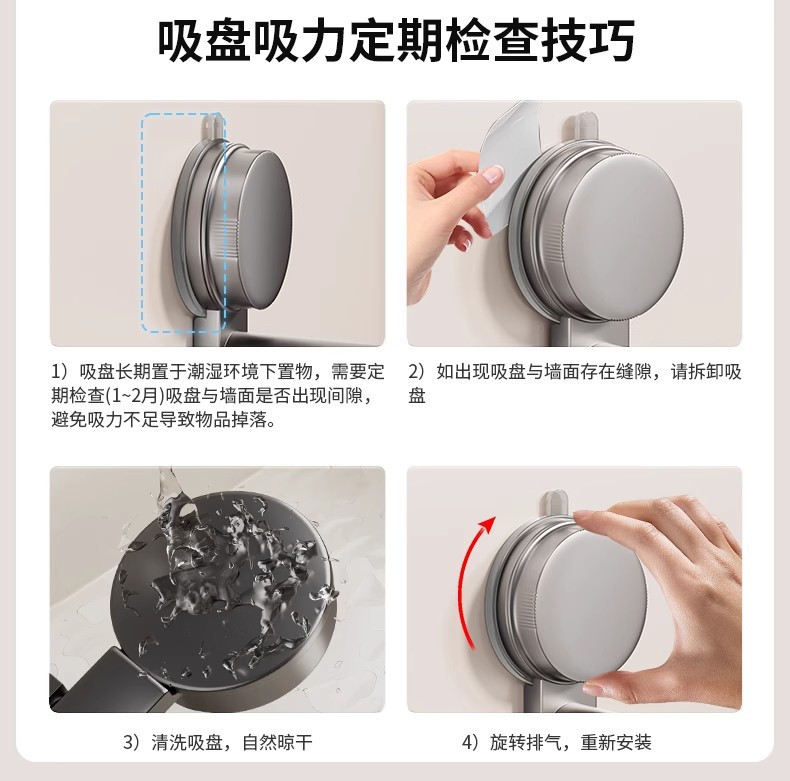 吸盘吸力定期检查技巧

1）吸盘长期置于潮湿环境下置物，需要定期检查(1~2月)吸盘与墙面是否出现间隙，避免吸力不足导致物品掉落。

2）如出现吸盘与墙面存在缝隙，请拆卸吸盘

3）清洗吸盘，自然晾干

4）旋转排气，重新安装