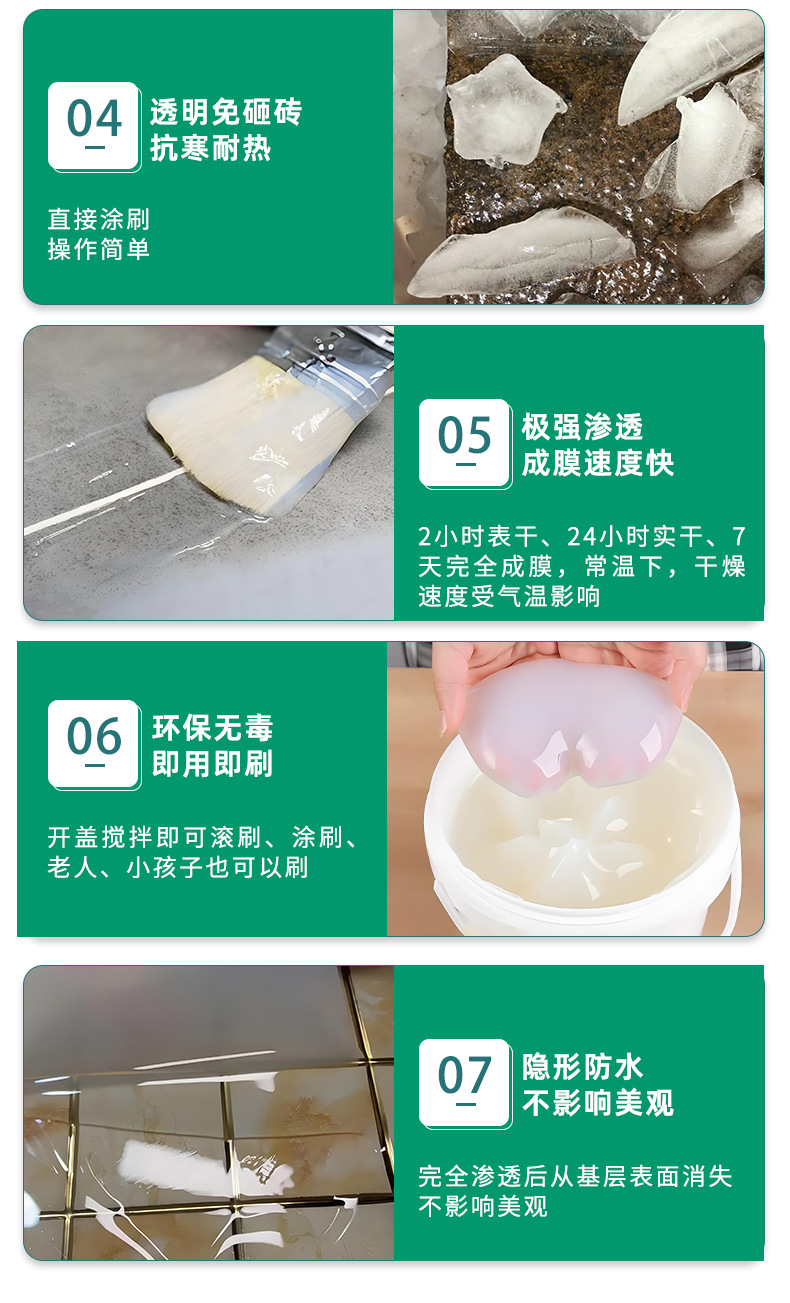 04
透明免砸砖
抗寒耐热

直接涂刷
操作简单

05
极强渗透
成膜速度快

2小时表干、24小时实干、7天完全成膜，常温下，干燥速度受气温影响

06
环保无毒
即用即刷

开盖搅拌即可滚刷、涂刷、老人、小孩子也可以刷

07
隐形防水
不影响美观

完全渗透后从基层表面消失
不影响美观