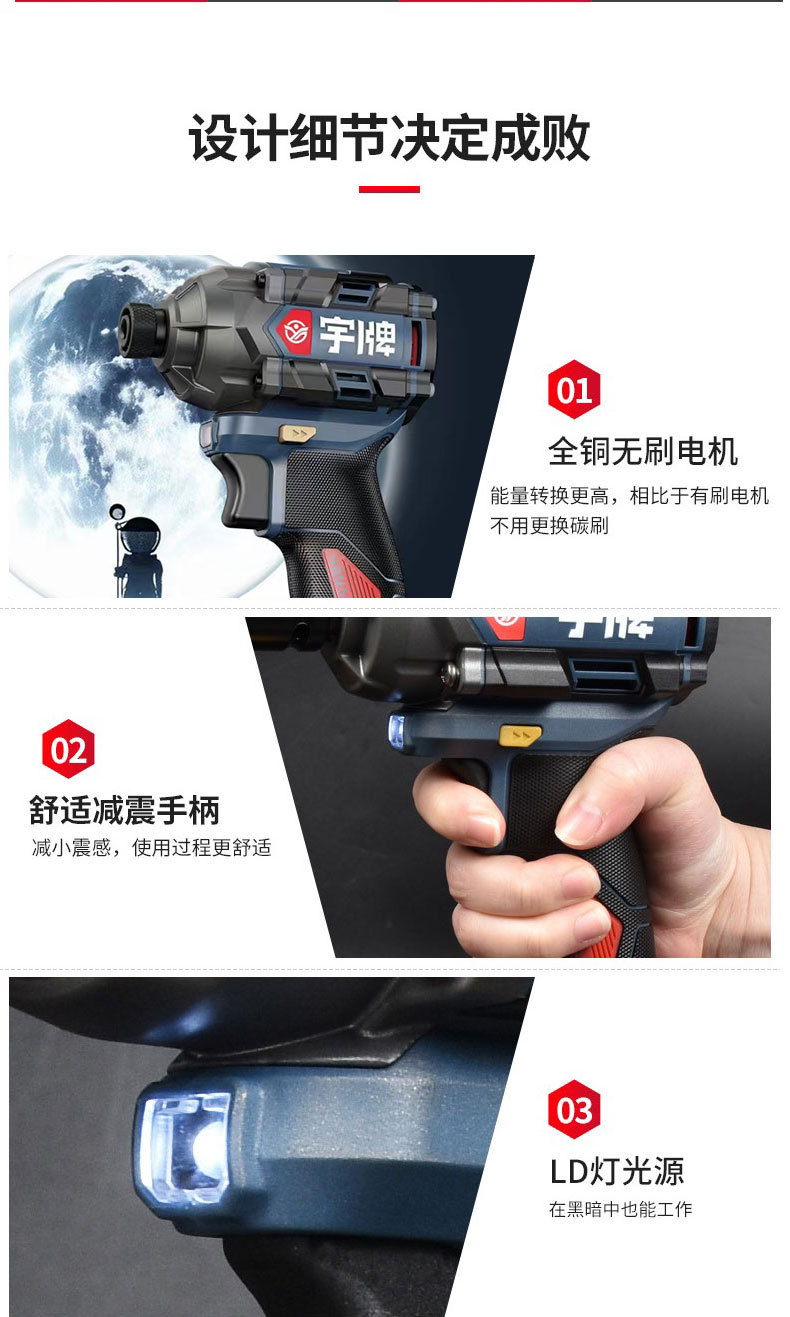 设计细节决定成败

宇牌

01
全铜无刷电机
能量转换更高，相比于有刷电机不用更换碳刷

宇牌

02
舒适减震手柄
减小震感，使用过程更舒适

03
LD灯光源
在黑暗中也能工作