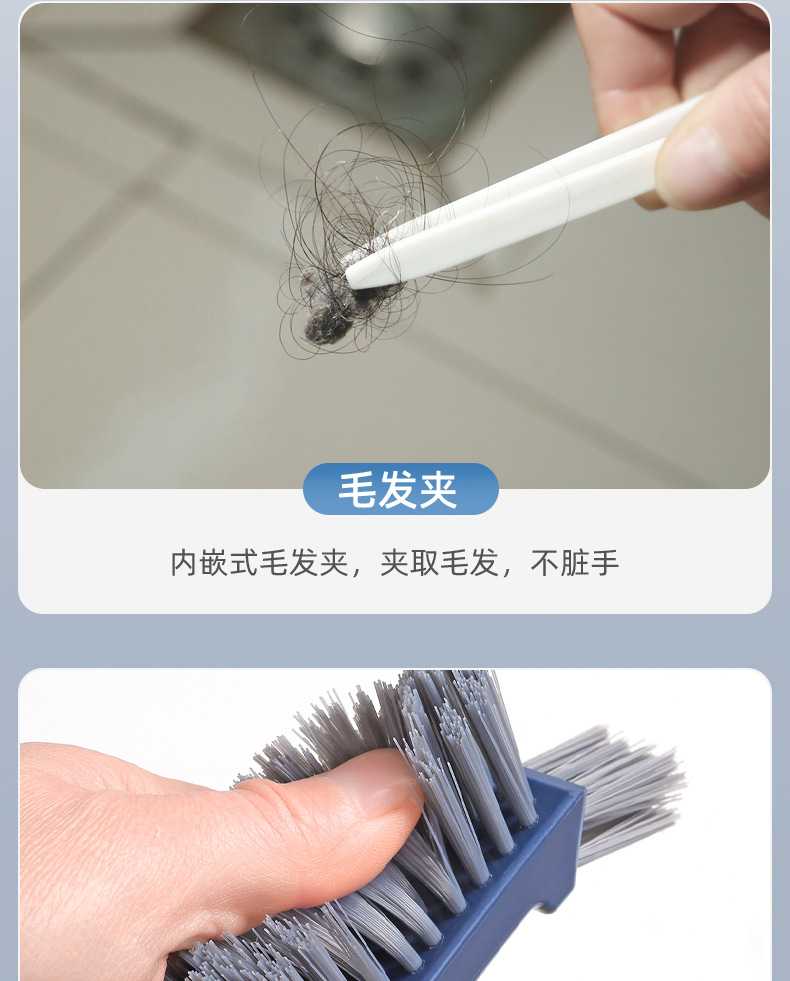 毛发夹

内嵌式毛发夹，夹取毛发，不脏手