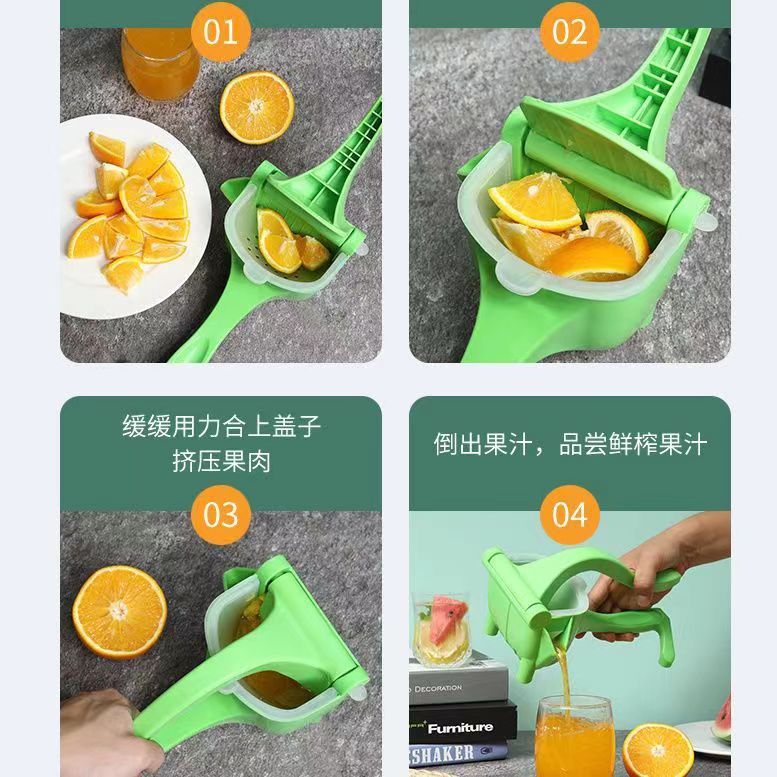 01

02

缓缓用力合上盖子
挤压果肉

03

倒出果汁，品尝鲜榨果汁

04

DECORATION

Furniture

SHAKER