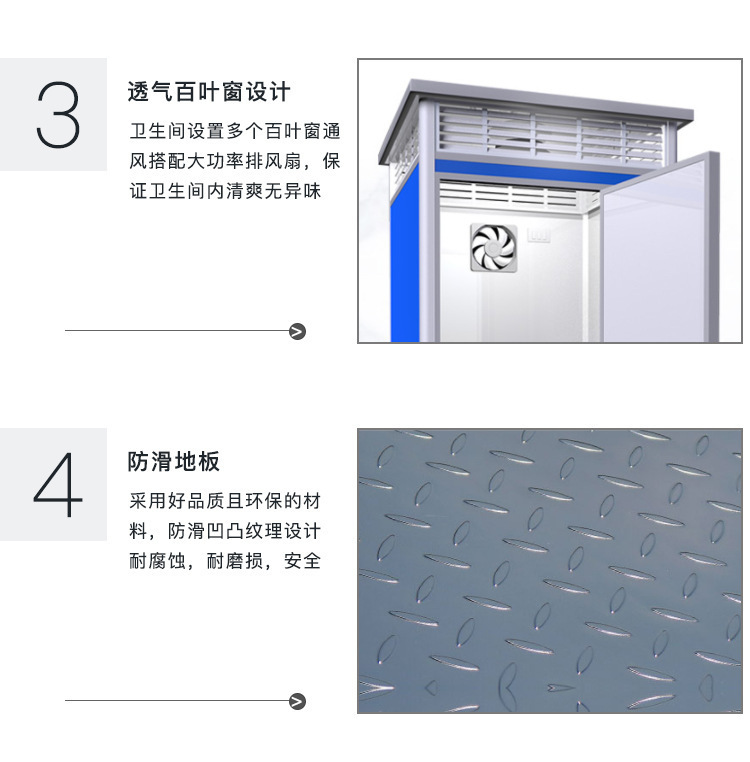 3

透气百叶窗设计

卫生间设置多个百叶窗通风搭配大功率排风扇，保证卫生间内清爽无异味

4

防滑地板

采用好品质且环保的材料，防滑凹凸纹理设计耐腐蚀，耐磨损，安全