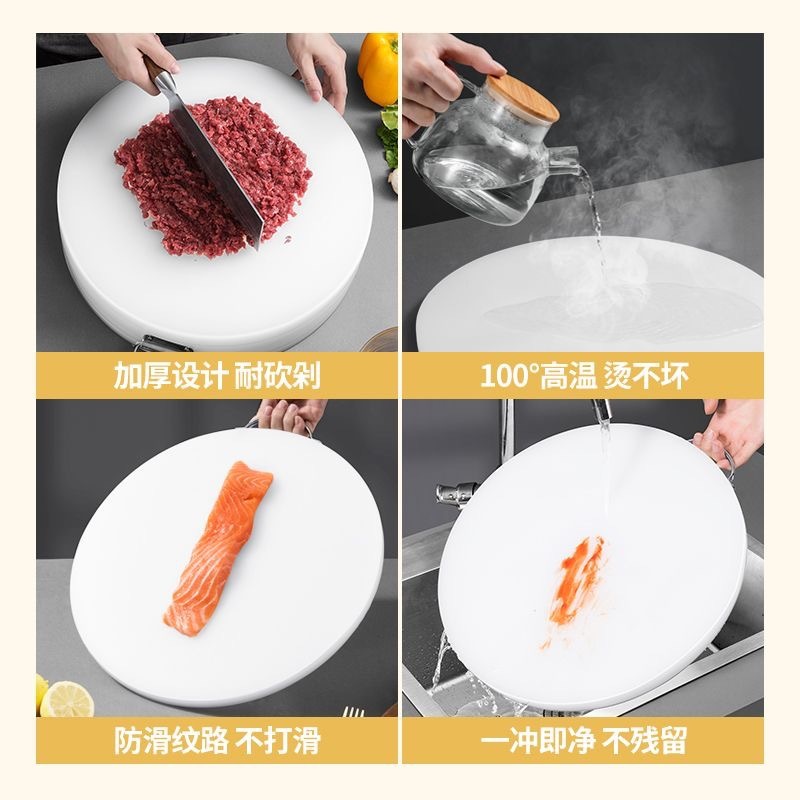 加厚设计 耐砍剁

100°高温 烫不坏

防滑纹路 不打滑

一冲即净 不残留