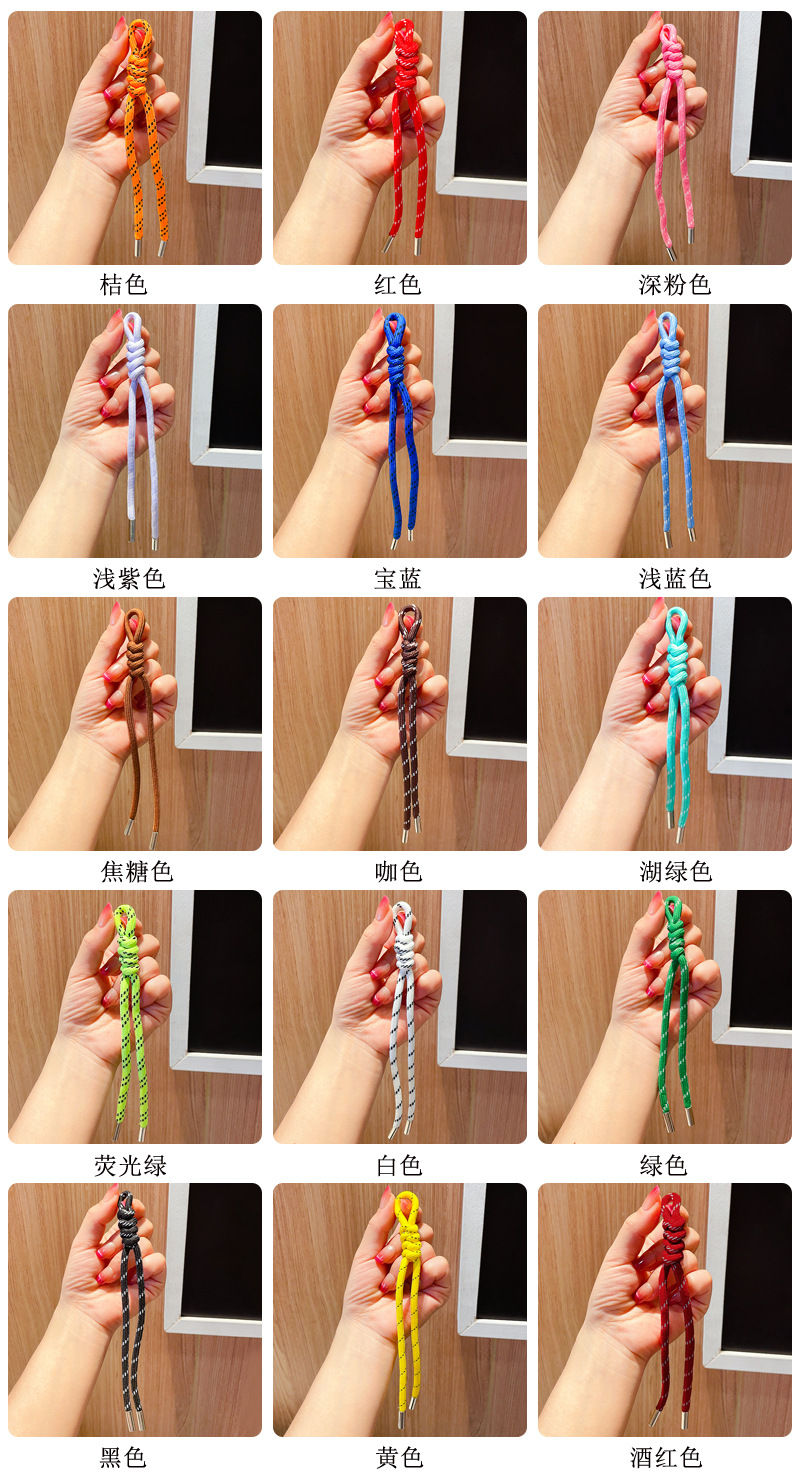 桔色
红色
深粉色

浅紫色
宝蓝
浅蓝色

焦糖色
咖色
湖绿色

荧光绿
白色
绿色

黑色
黄色
酒红色