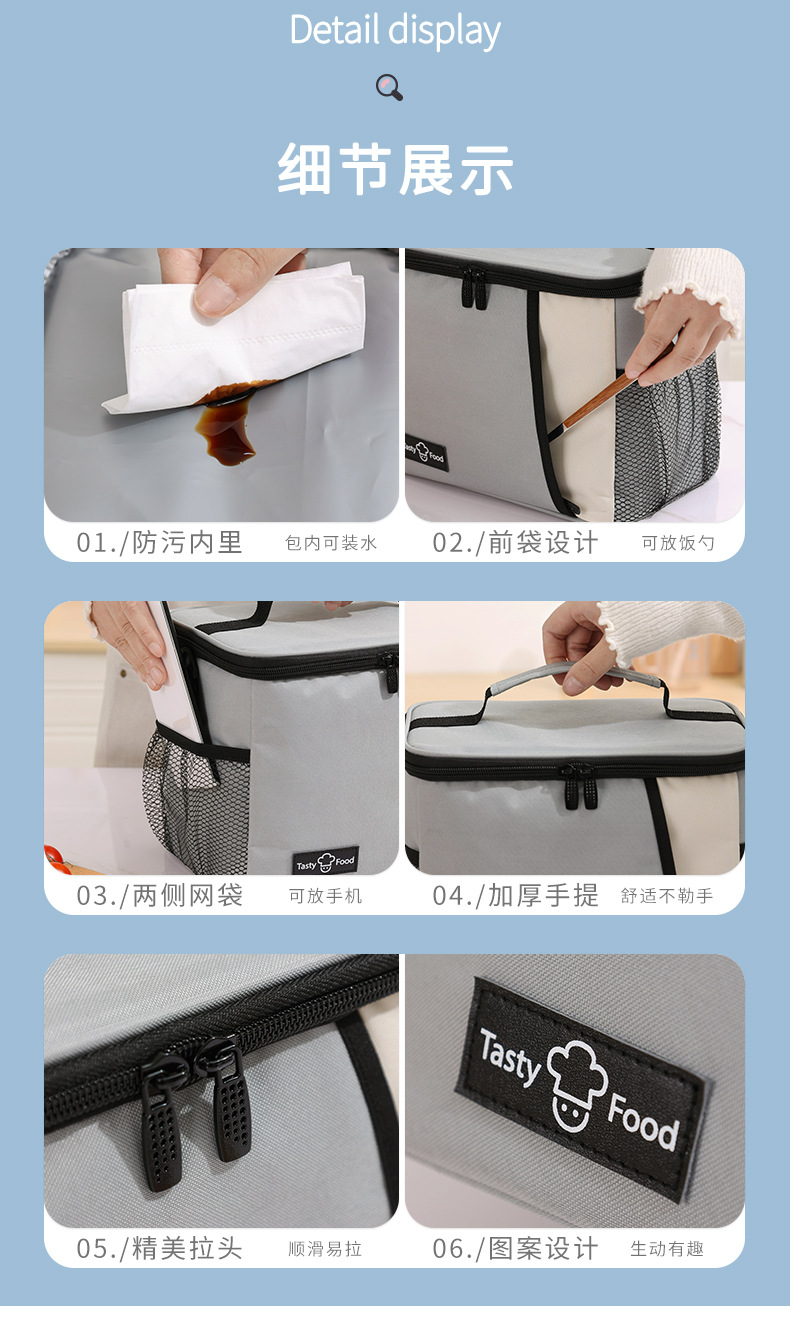 Detail display

细节展示

Tasty Food

01./防污内里 包内可装水

02./前袋设计 可放饭勺

Tasty Food

03./两侧网袋 可放手机

04./加厚手提 舒适不勒手

Tasty Food

05./精美拉头 顺滑易拉

06./图案设计 生动有趣